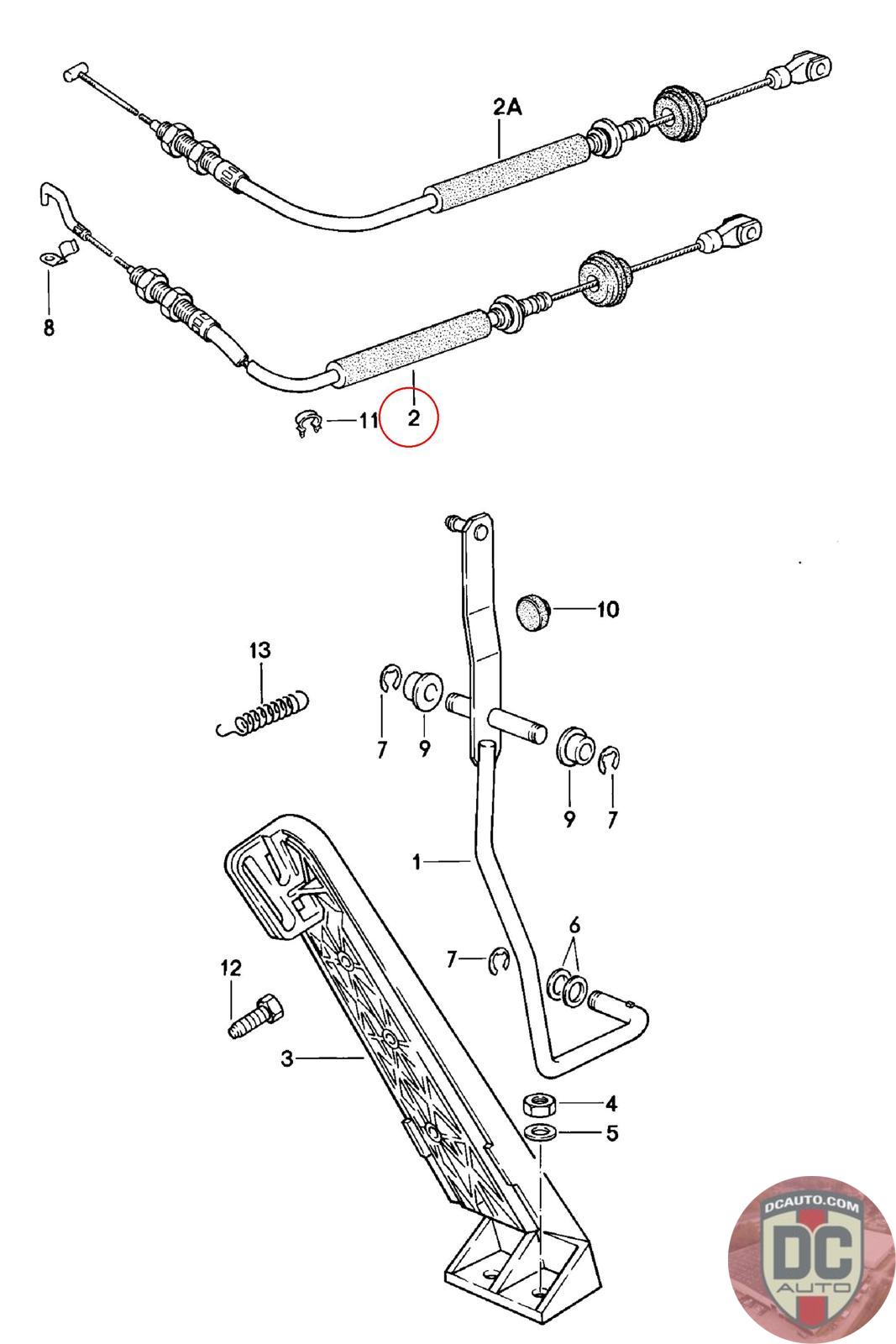 2A
8
11
2
10
13
7
9
9
7
1
6
7
12
3
4
5
DCAUTO.COM
DC
AUTO