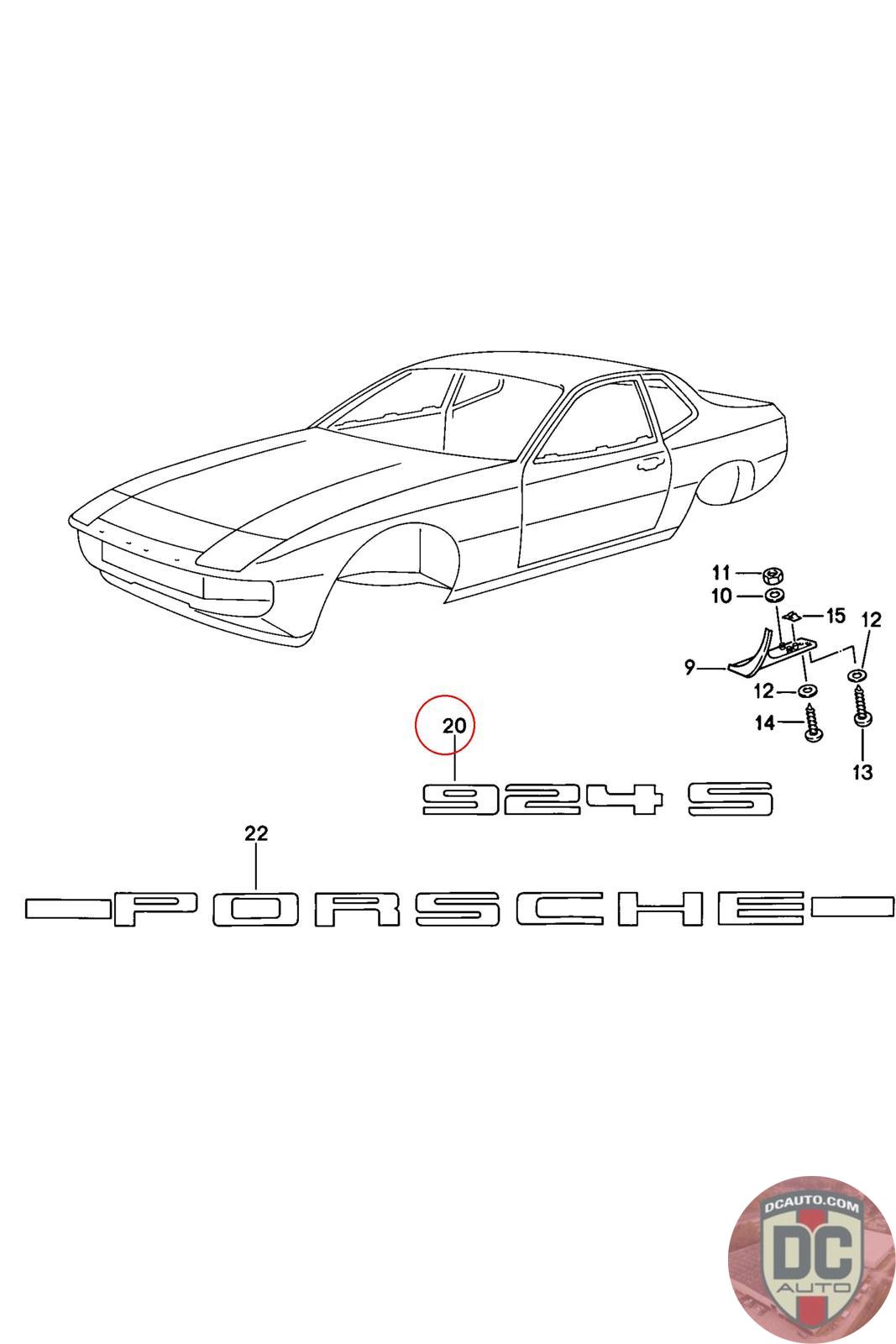 11
10
15
12
9
12
14
13
20
924 S
22
PORSCHE
DCAUTO.COM
DC
AUTO