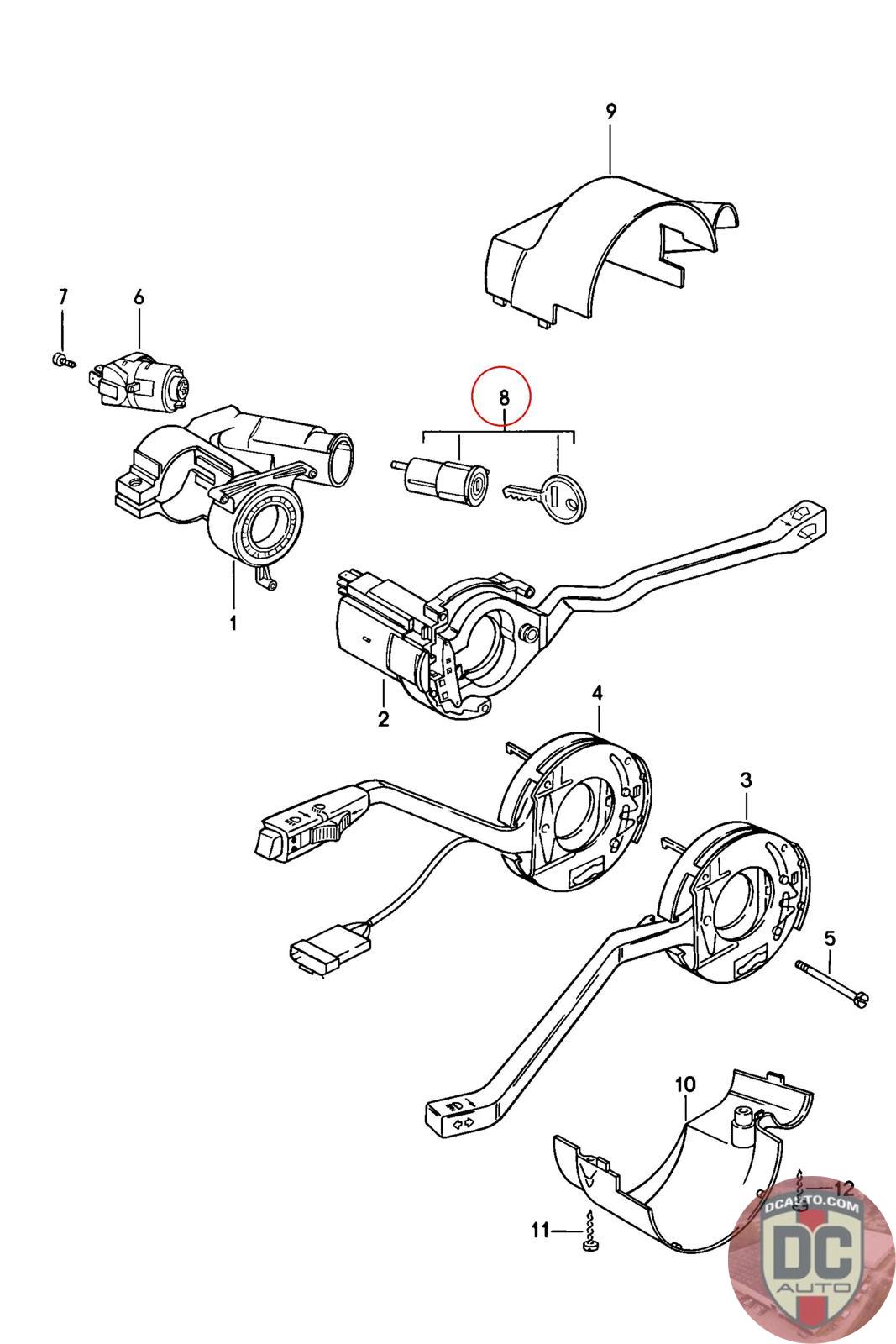 9
7
6
8
1
2
4
3
5
10
12
11
DCAUTO.COM
DC
AUTO