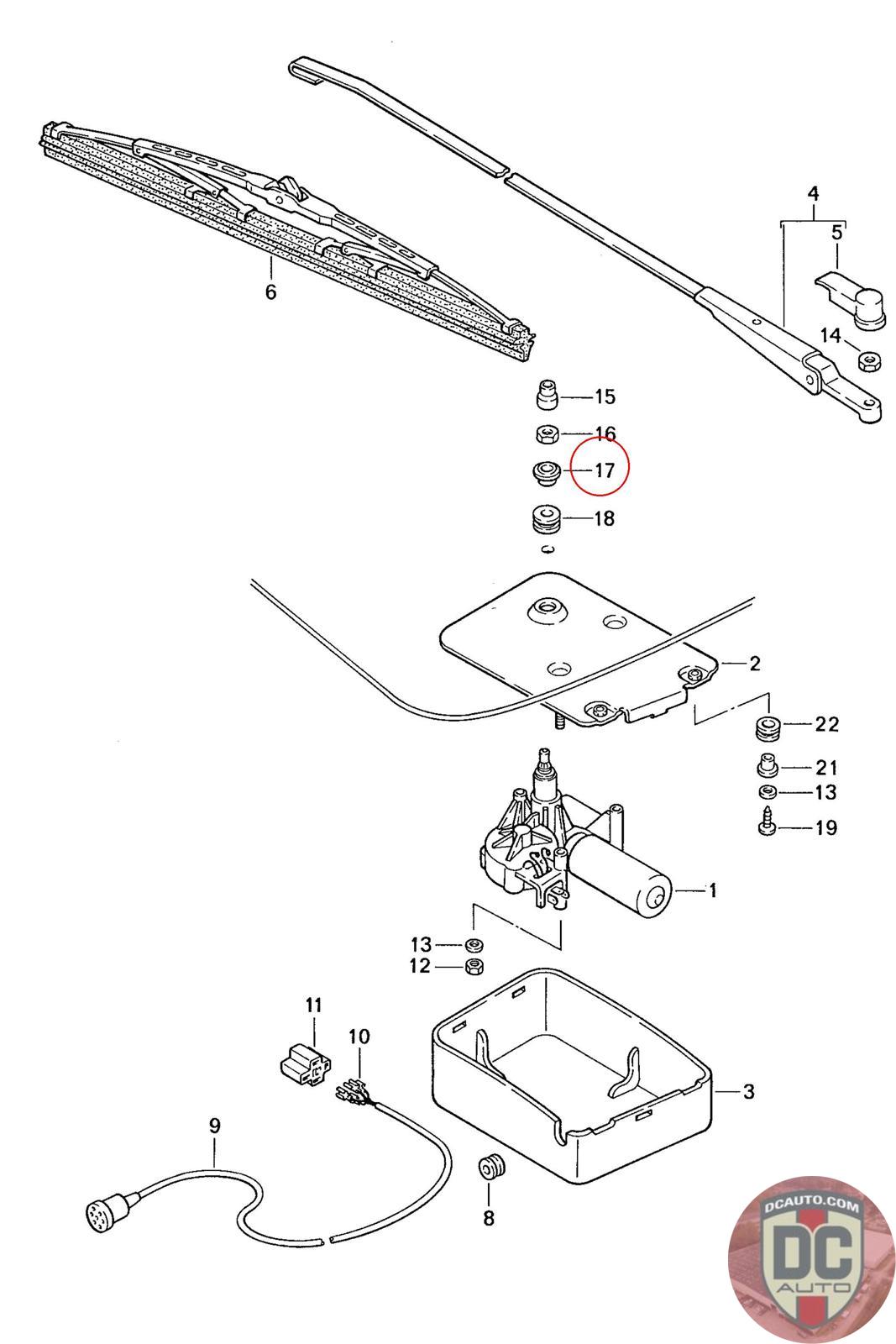 4
5
6
14
15
16
17
18
2
22
21
13
19
1
13
12
11
10
3
9
8
DCAUTO.COM
DC
AUTO