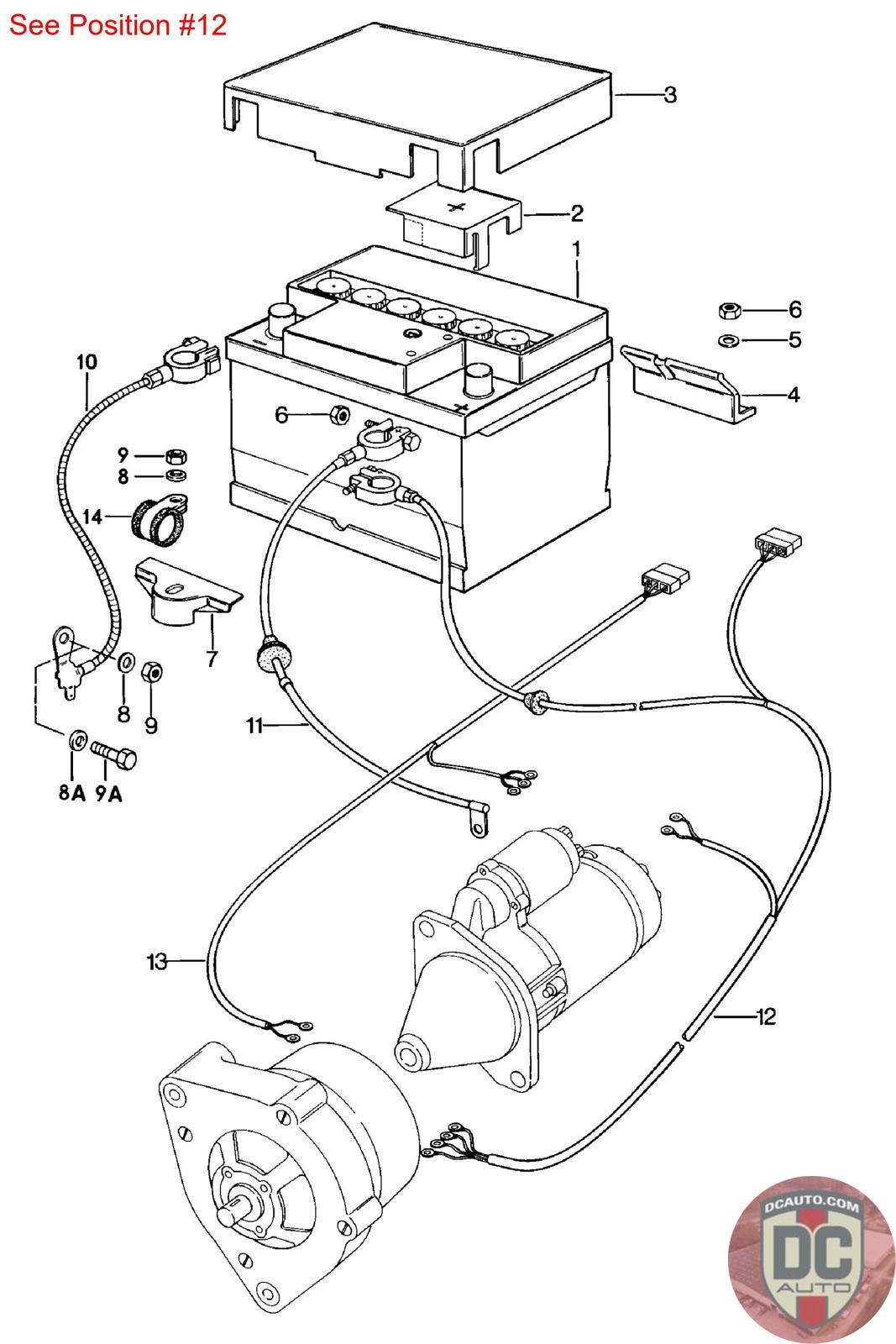 See Position #12

3
2
1
6
5
4
10
6
9
8
14
7
8
9
8A 9A
11
13
12

DCAUTO.COM
DC
AUTO