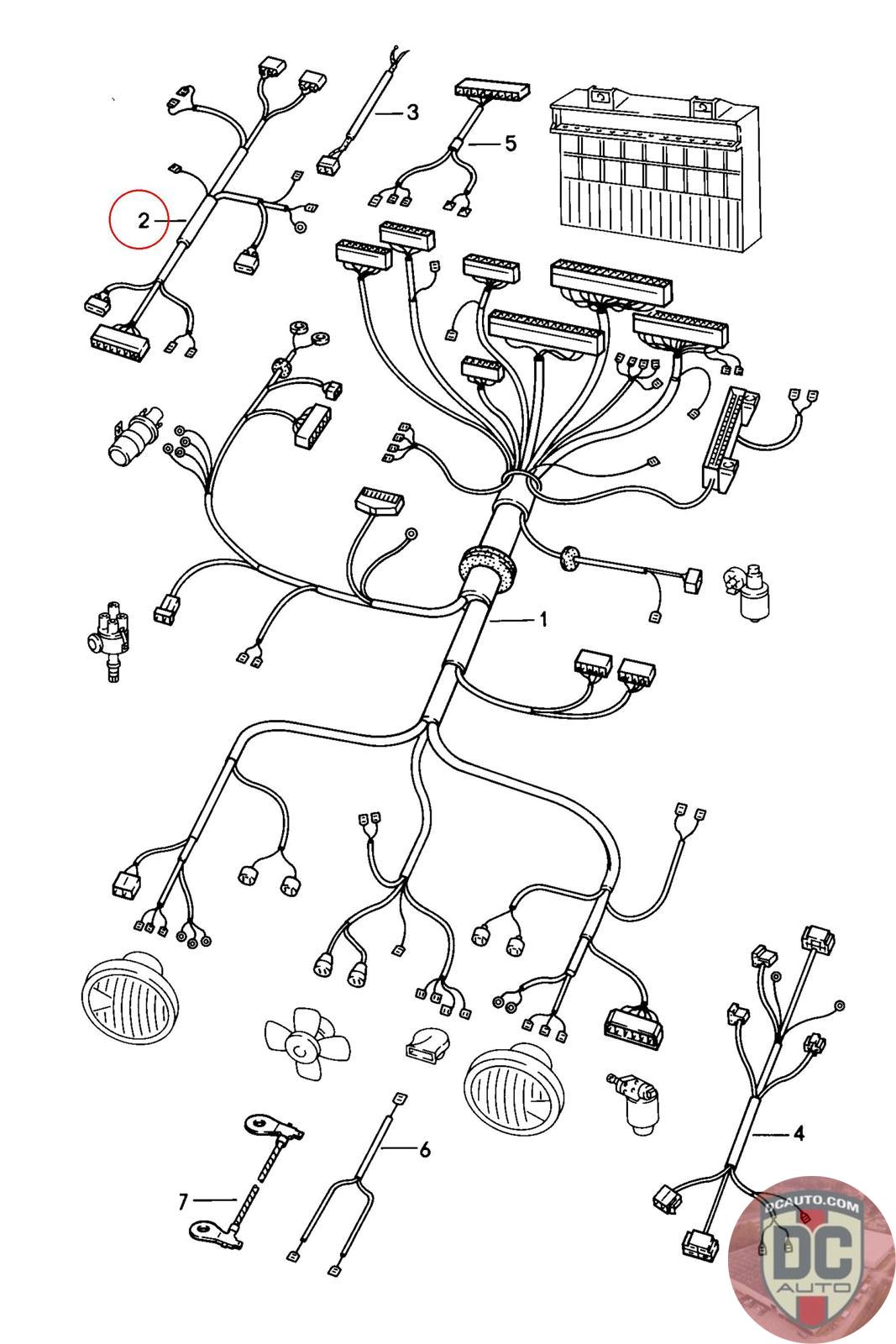 3
5
2
1
4
6
7
DCAUTO.COM
DC
AUTO