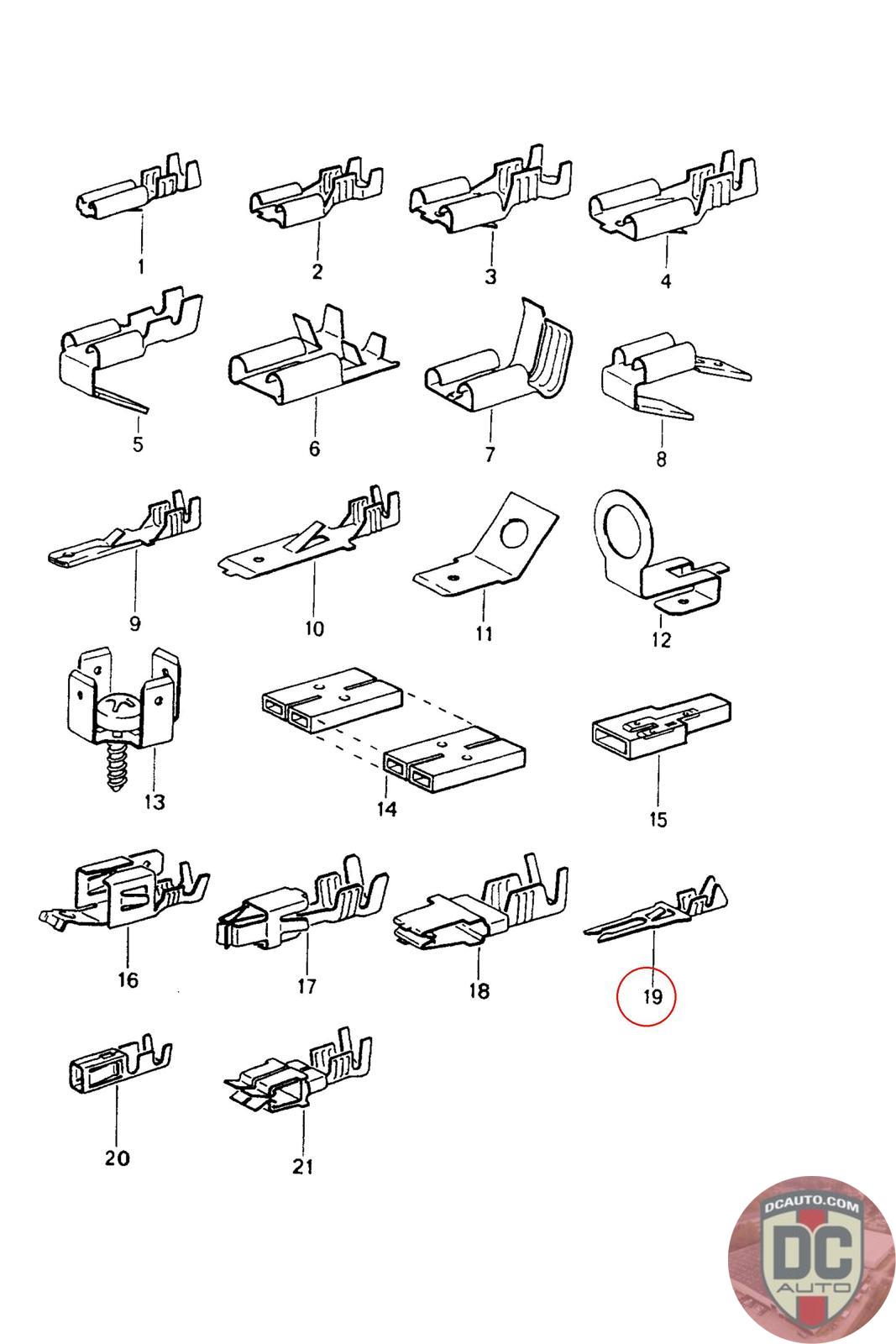 1
2
3
4
5
6
7
8
9
10
11
12
13
14
15
16
17
18
19
20
21
DCAUTO.COM
DC
AUTO