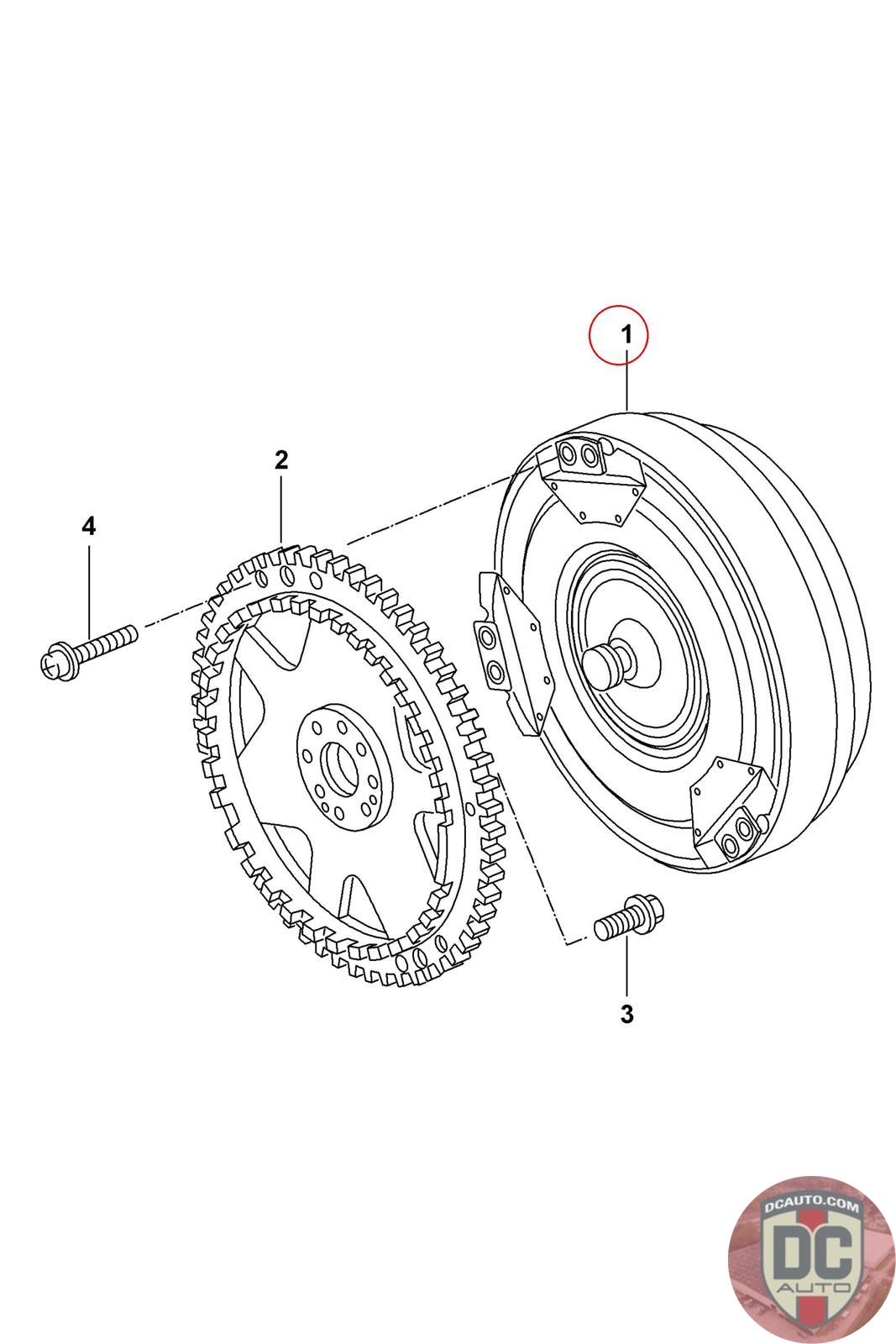 1
2
4
3
DCAUTO.COM
DC
AUTO