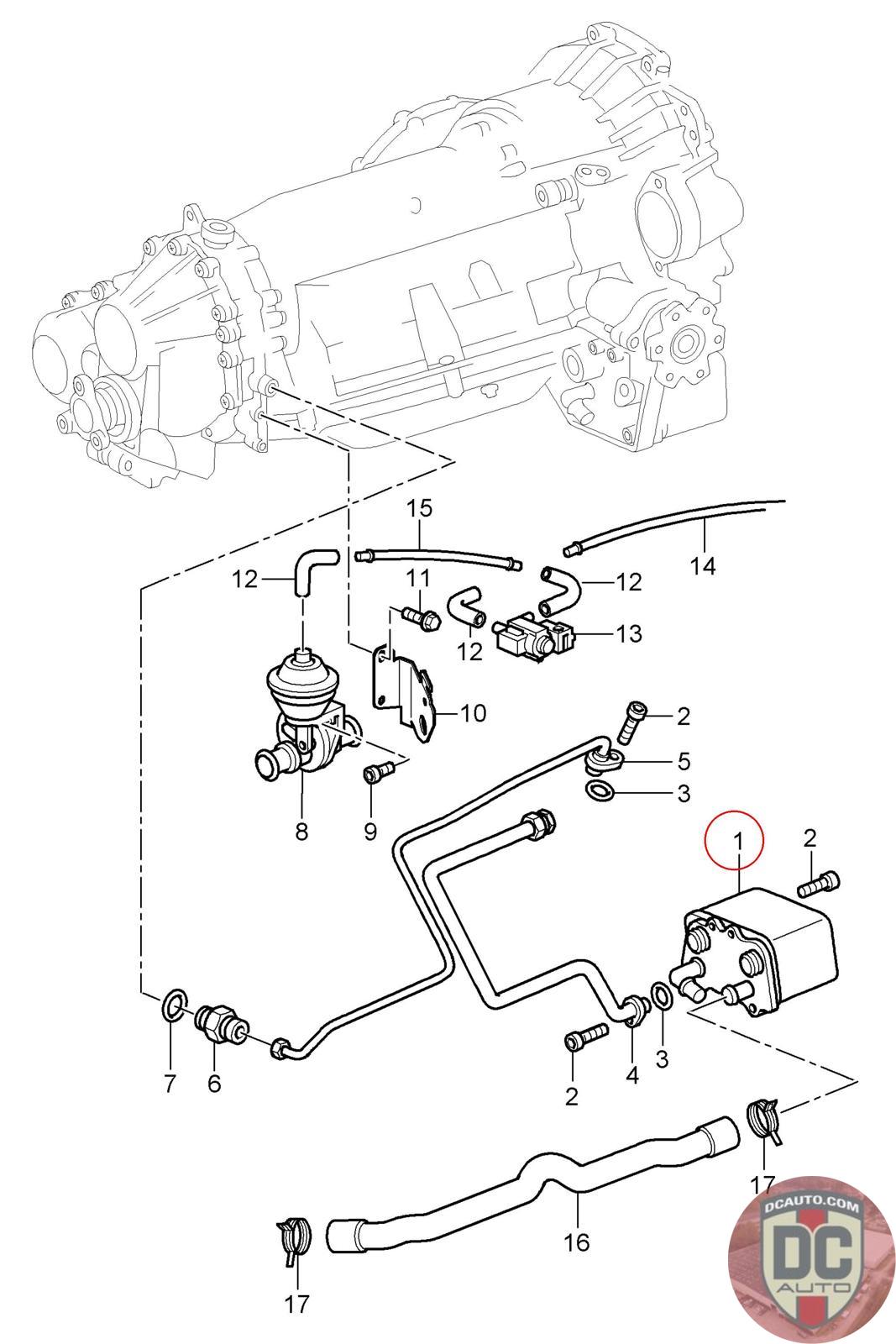 15
14
12
11
12
12
13
10
2
5
3
8
9
1
2
7
6
2
4
3
17
16
17
DCAUTO.COM
DC
AUTO