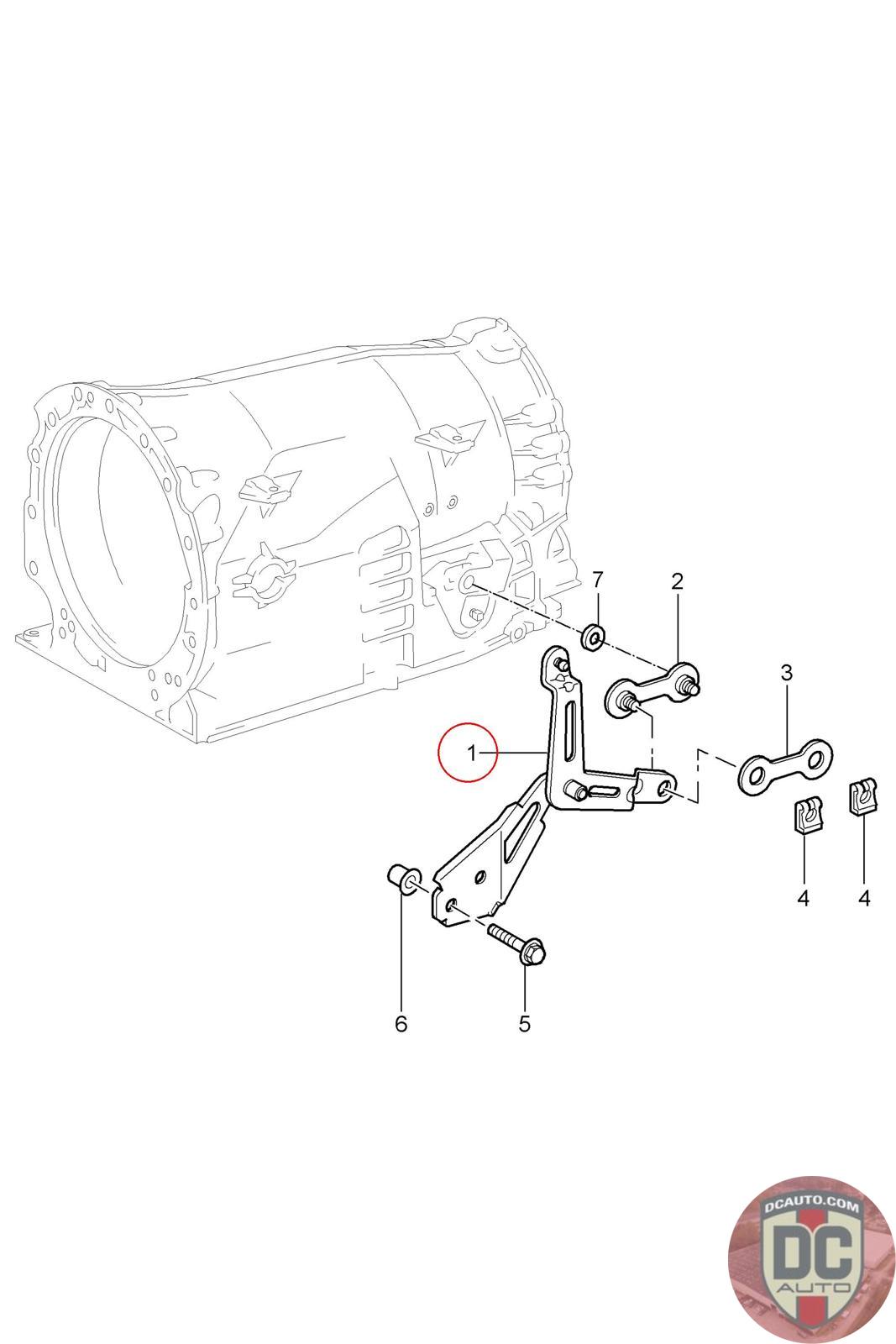 7
2
3
1
4
4
6
5
DCAUTO.COM
DC
AUTO