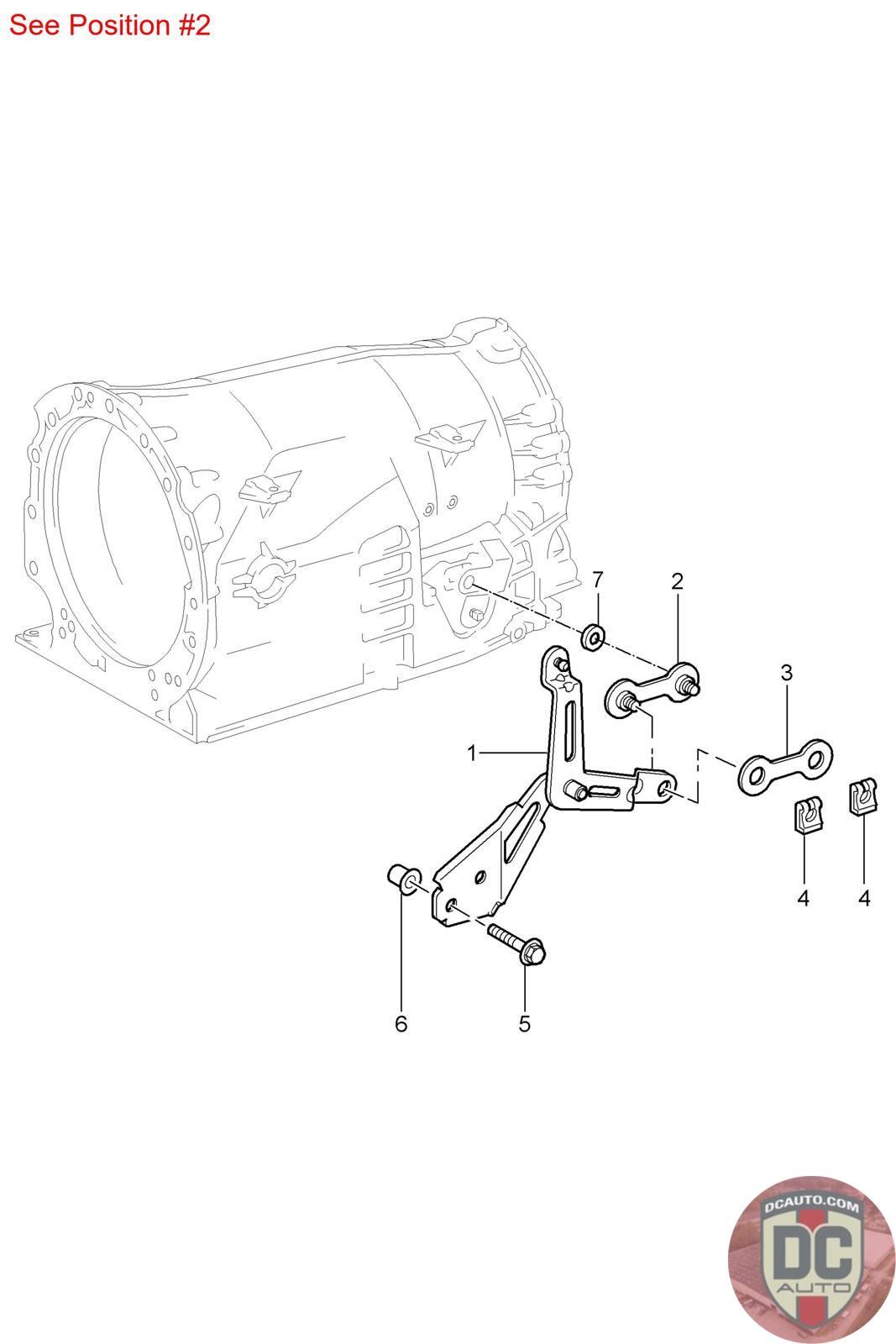 See Position #2

7
2
3
1
4
4
6
5

DCAUTO.COM
DC
AUTO