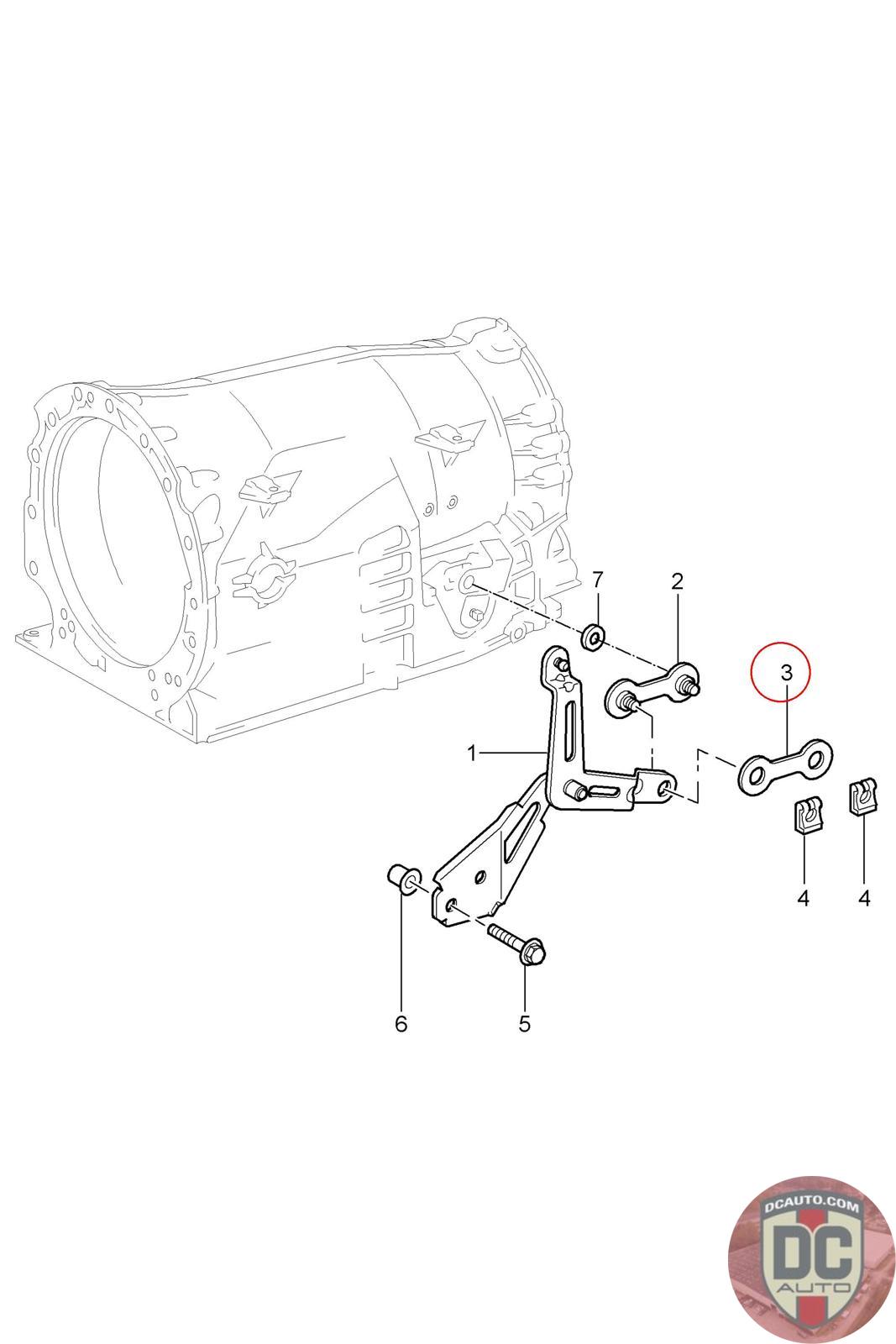 7
2
3
1
4
4
6
5
DCAUTO.COM
DC
AUTO