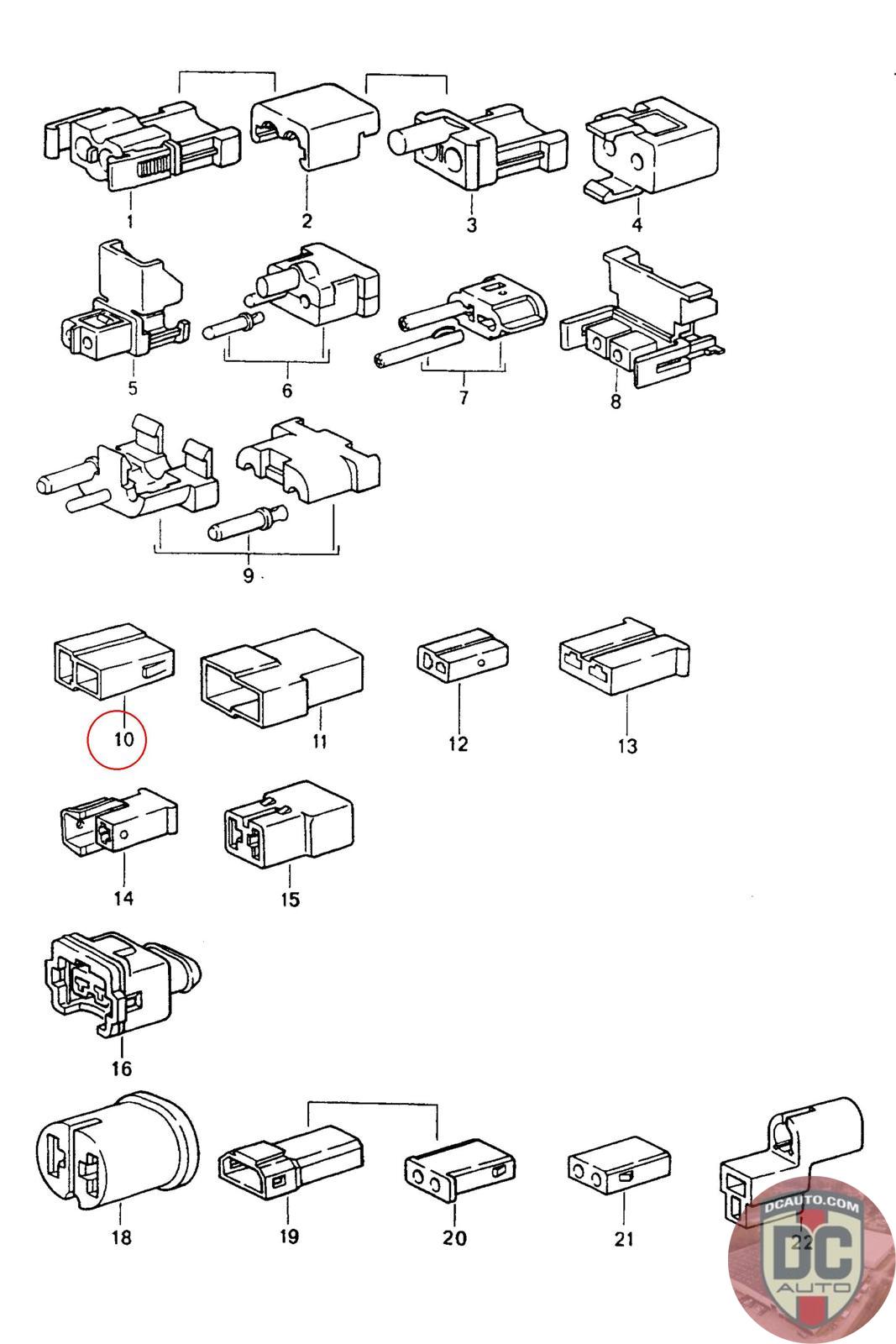 1
2
3
4
5
6
7
8
9
10
11
12
13
14
15
16
18
19
20
21
22
DCAUTO.COM
DC
AUTO