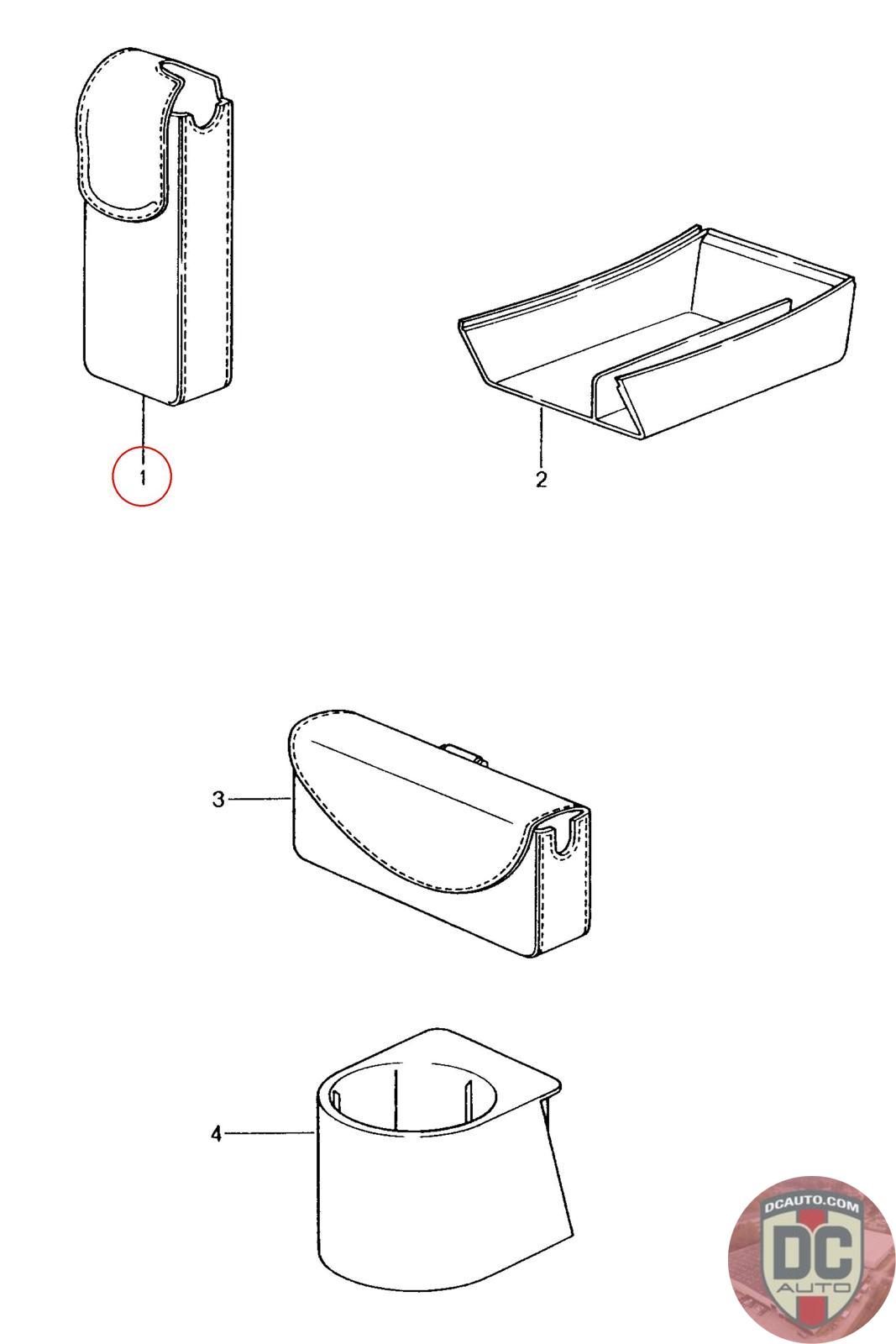 1

2

3

4

DCAUTO.COM
DC
AUTO