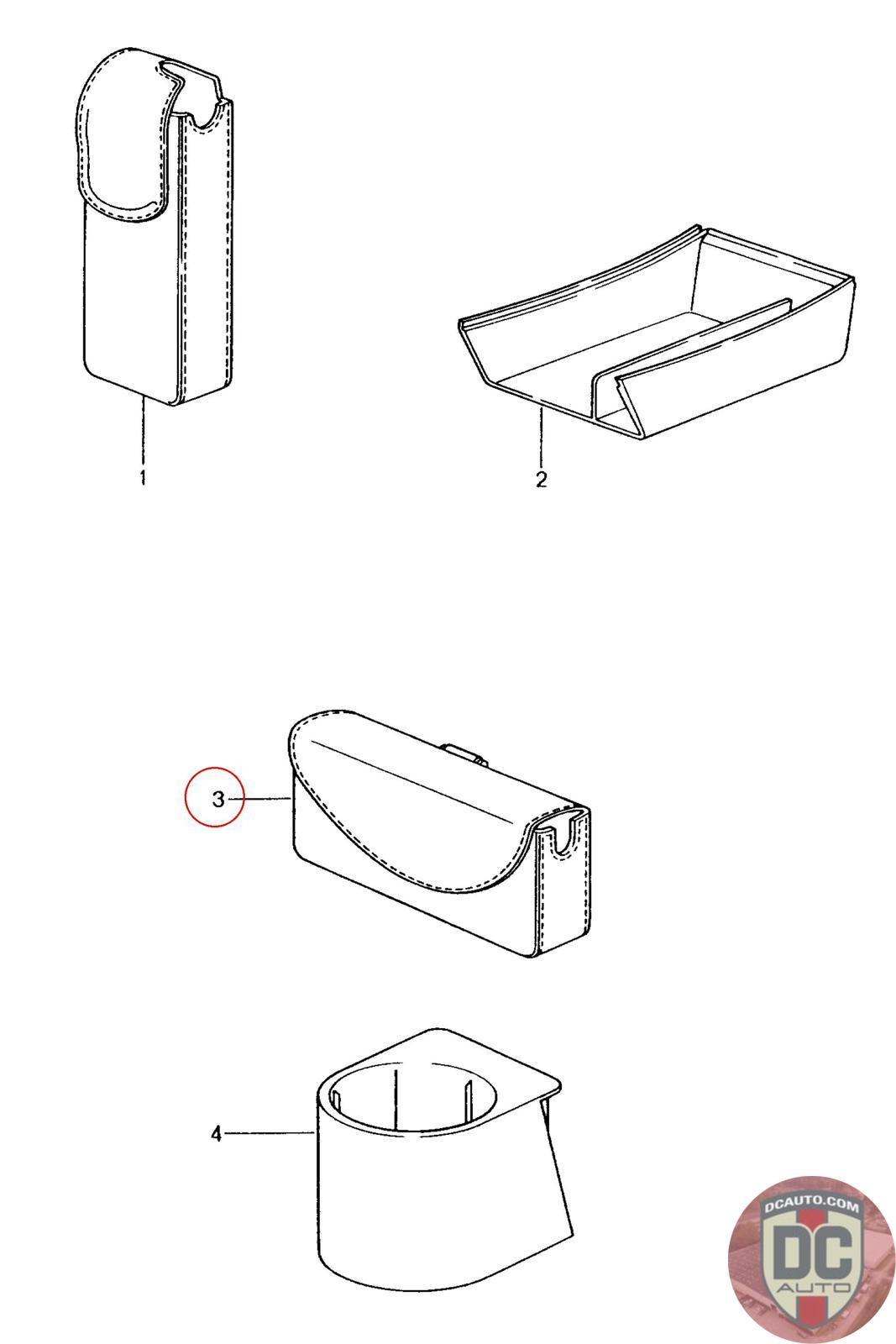 1

2

3

4

DCAUTO.COM
DC
AUTO