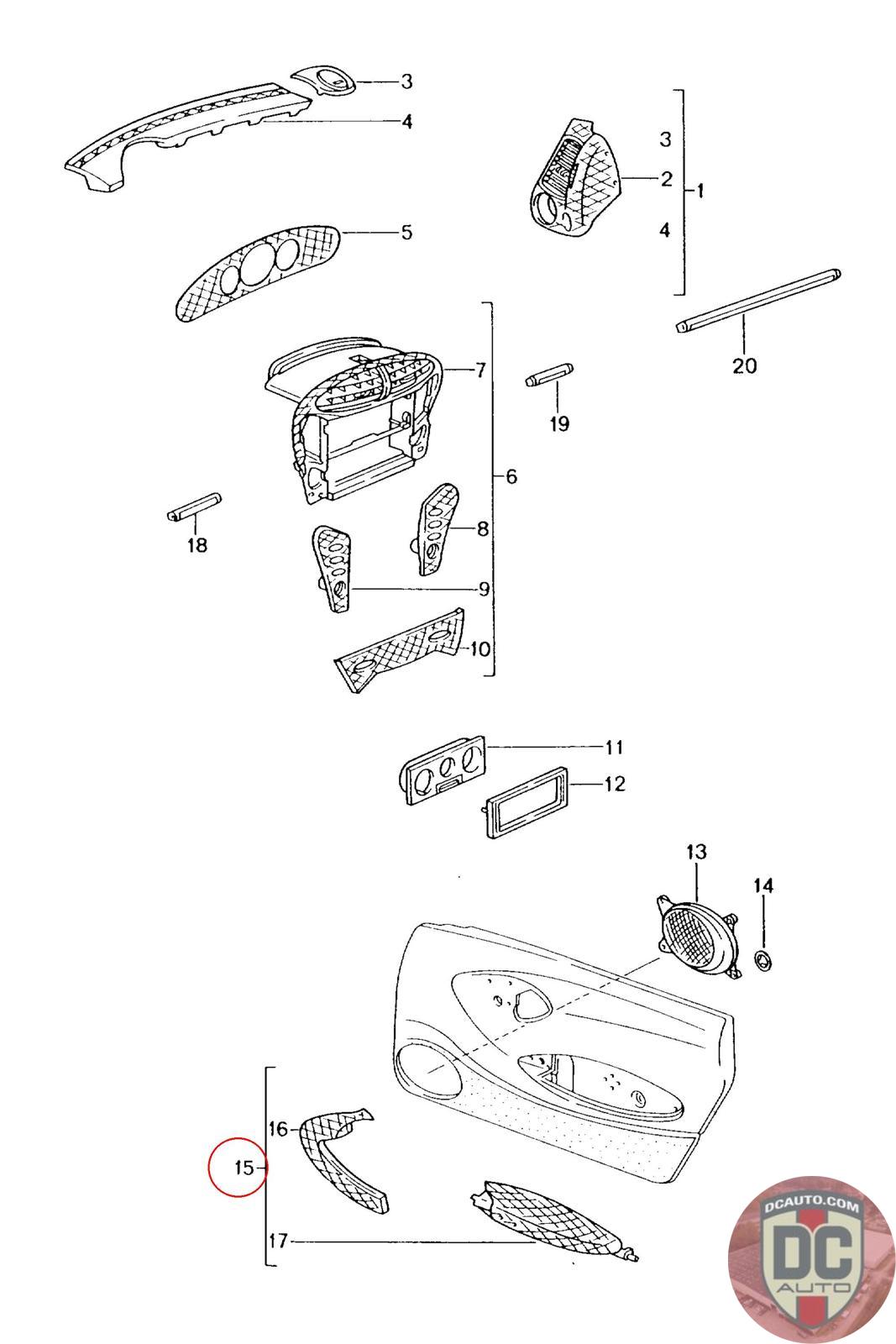 3
4
3
2
1
4
5
20
7
19
6
18
8
9
10
11
12
13
14
16
15
17
DCAUTO.COM
DC
AUTO