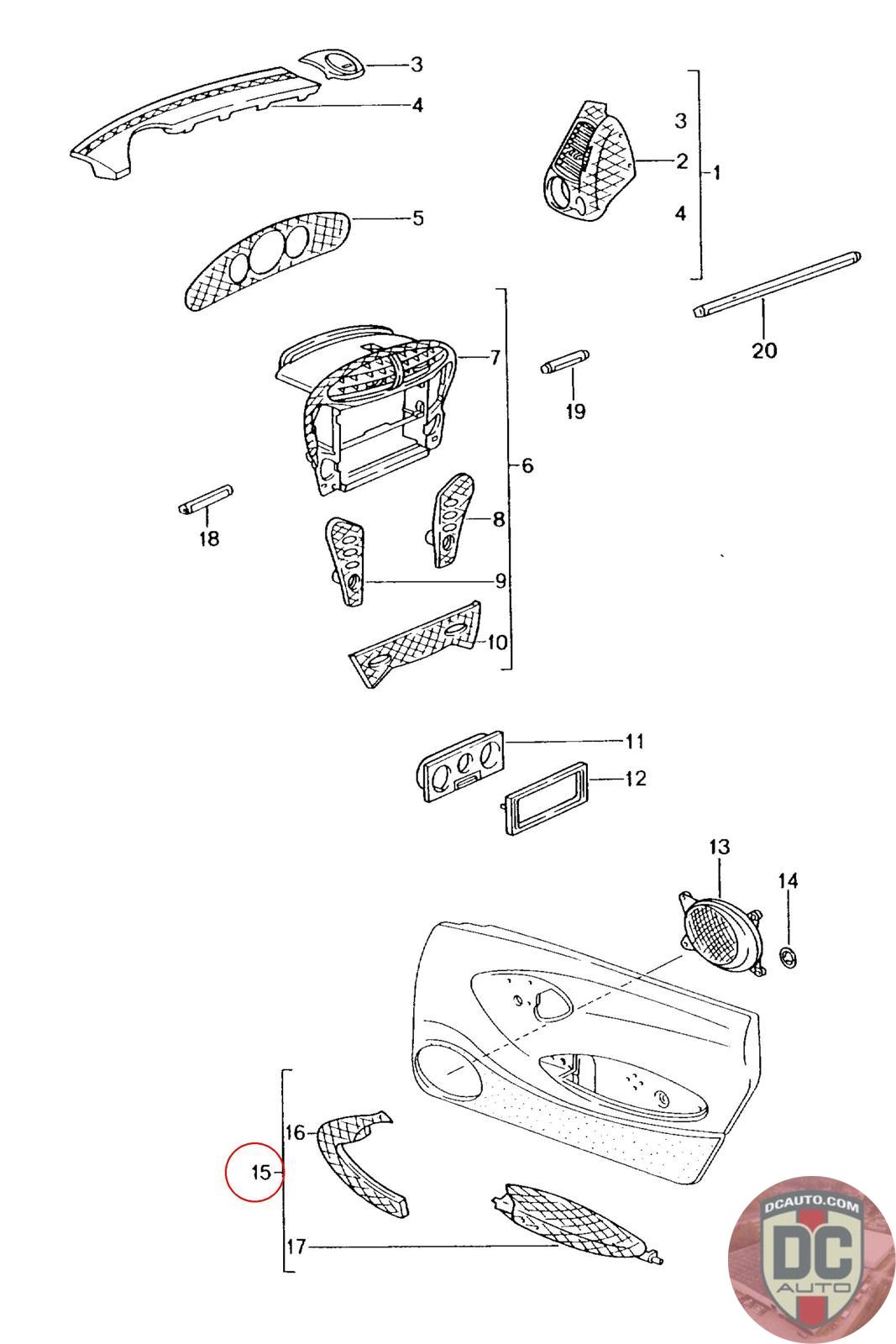 3
4
3
2
1
4
5
20
7
19
6
18
8
9
10
11
12
13
14
16
15
17
DCAUTO.COM
DC
AUTO