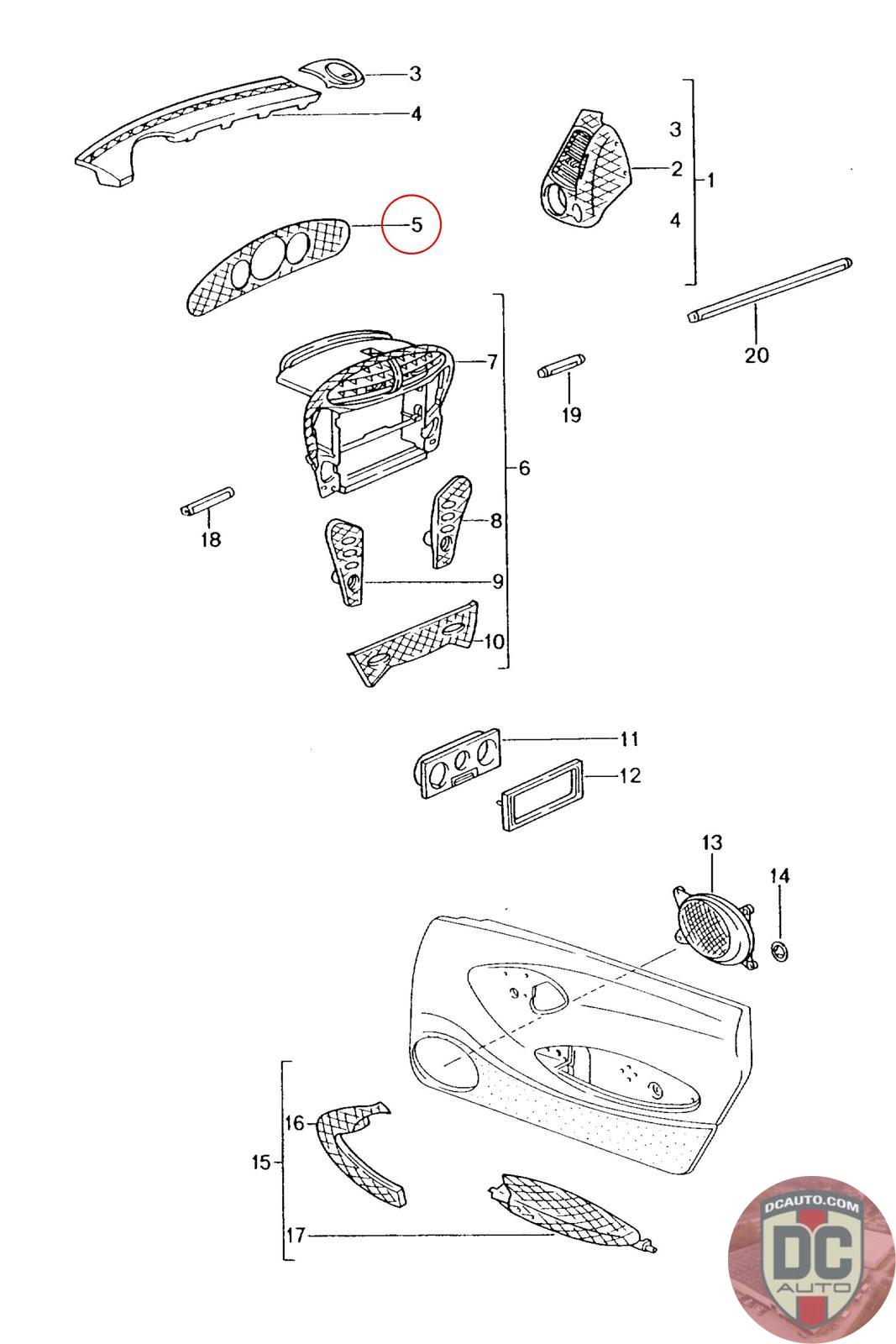 3
4
3
2
1
4
5
20
7
19
6
18
8
9
10
11
12
13
14
16
15
17
DCAUTO.COM
DC
AUTO