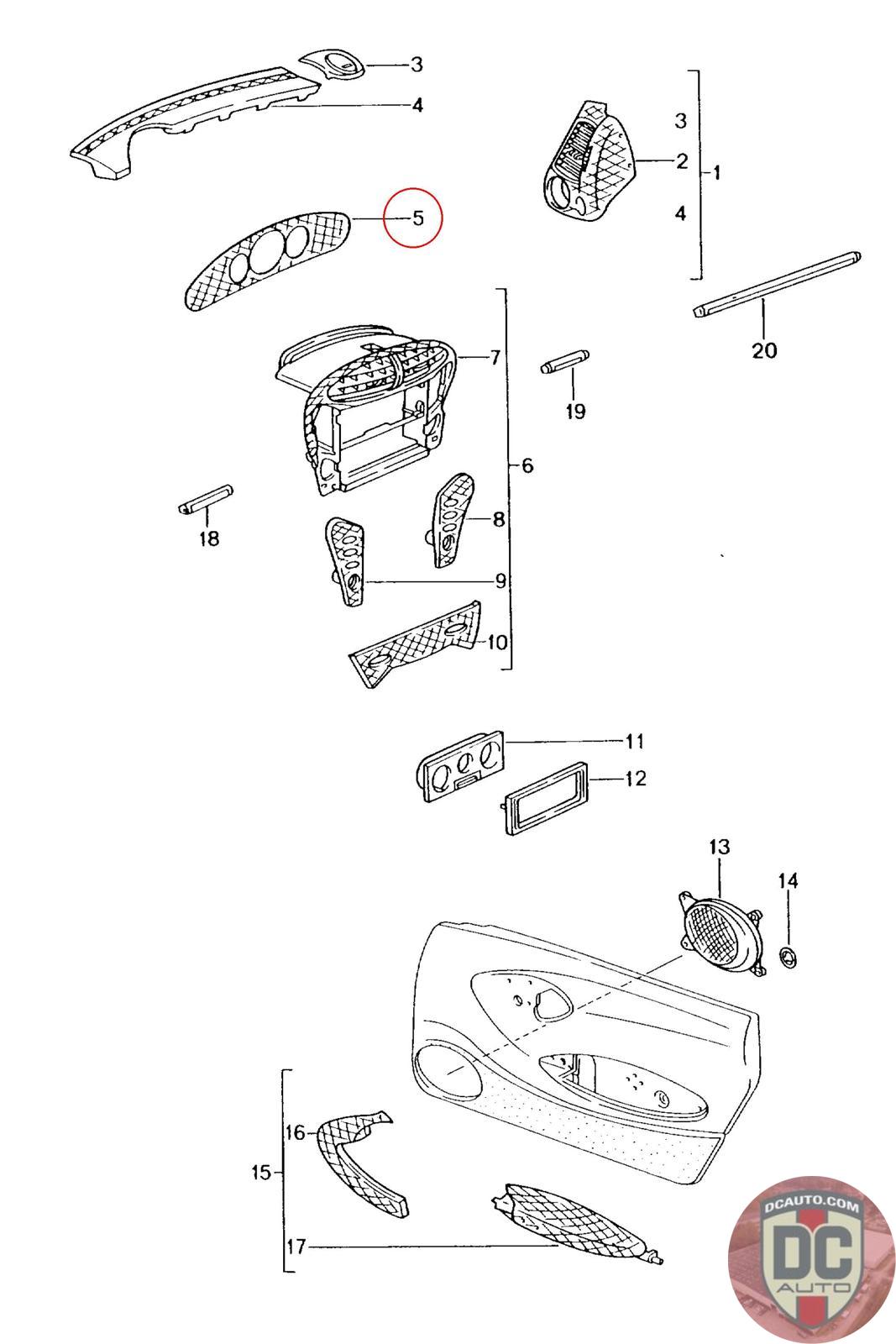 3
4
3
2
1
4
5
20
7
19
6
18
8
9
10
11
12
13
14
16
15
17
DCAUTO.COM
DC
AUTO