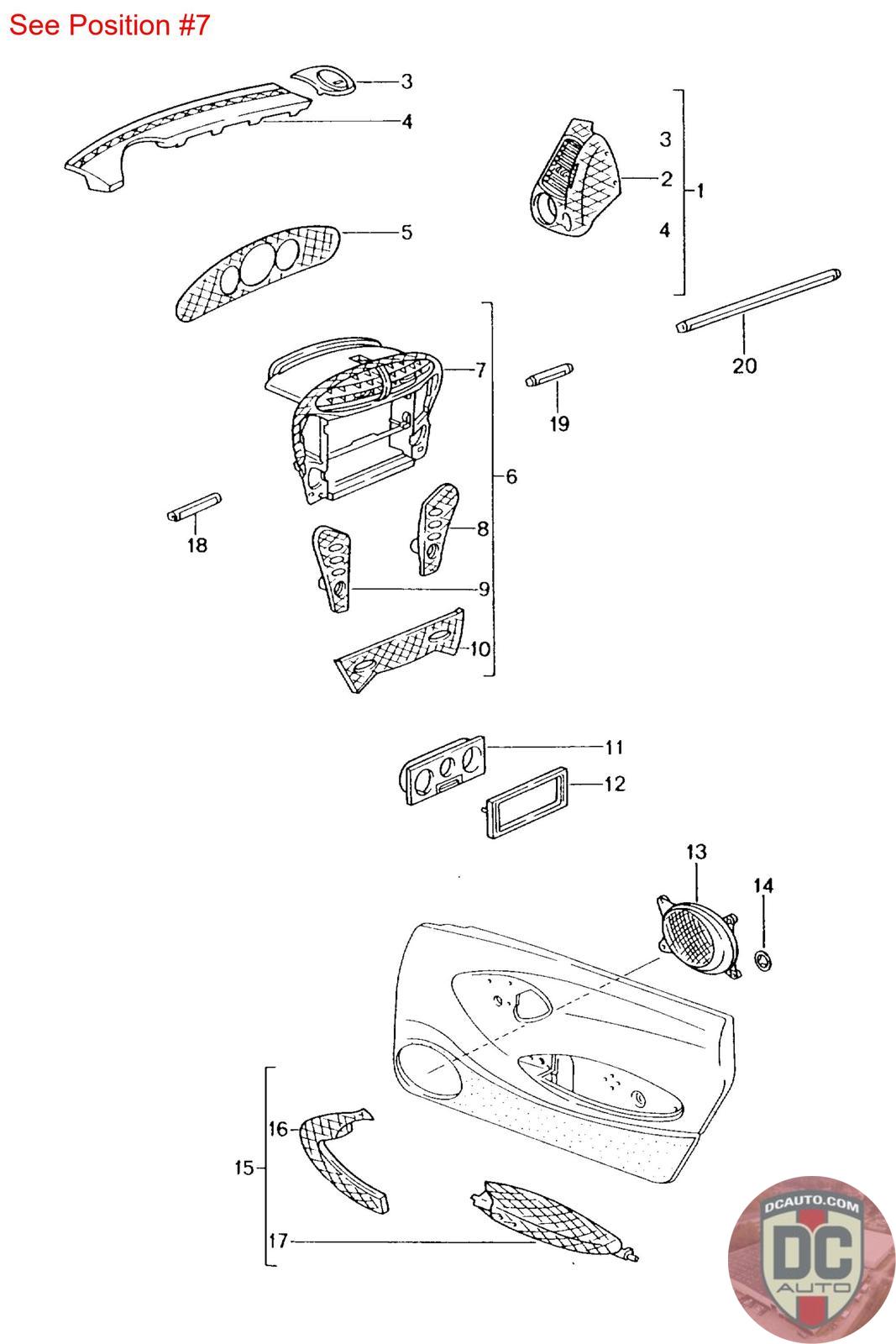 See Position #7

3
4
3
2
1
4
5
20
7
19
6
18
8
9
10
11
12
13
14
16
15
17

DCAUTO.COM
DC
AUTO