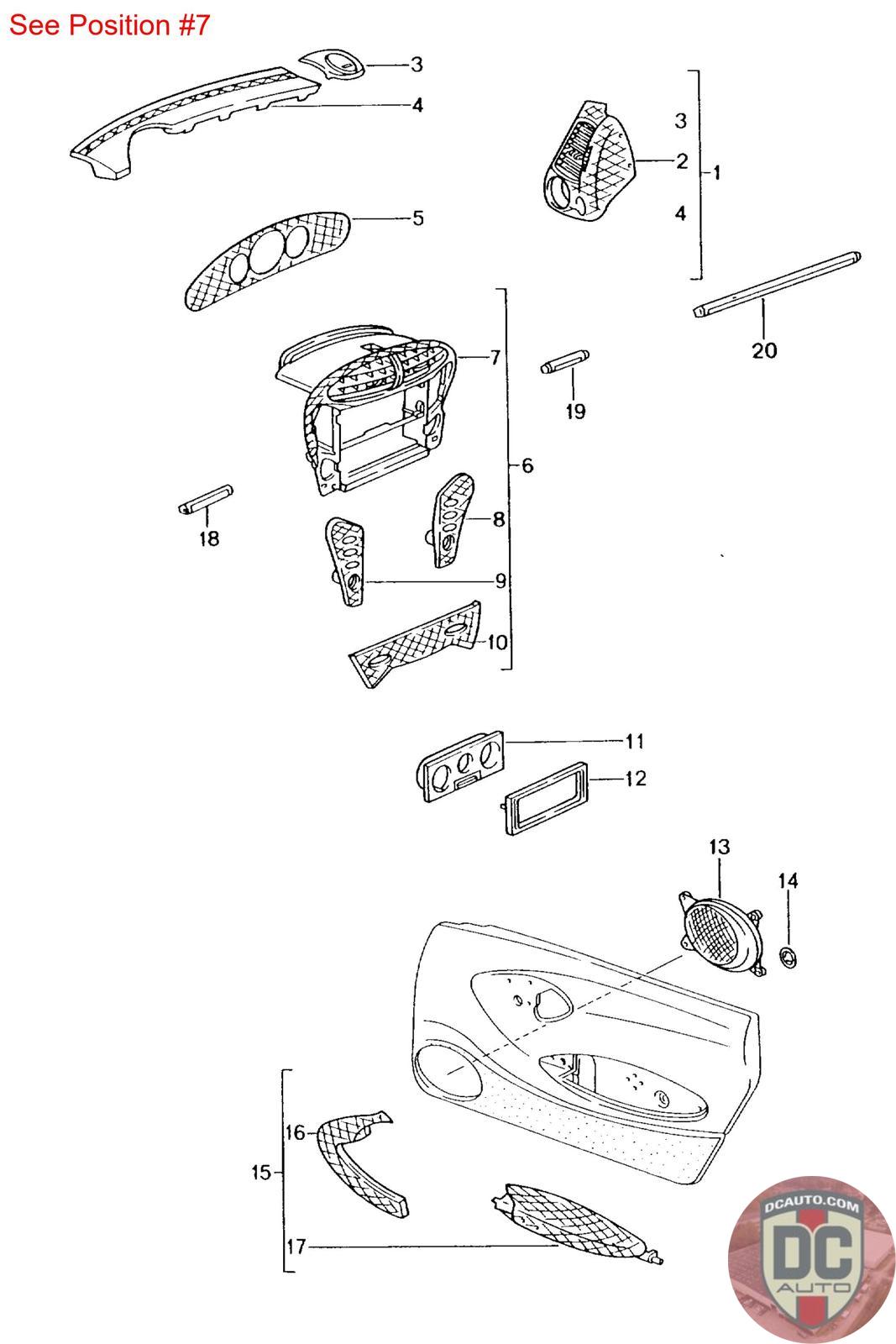 See Position #7

3
4
3
2
1
4
5
20
7
19
6
18
8
9
10
11
12
13
14
16
15
17

DCAUTO.COM
DC
AUTO