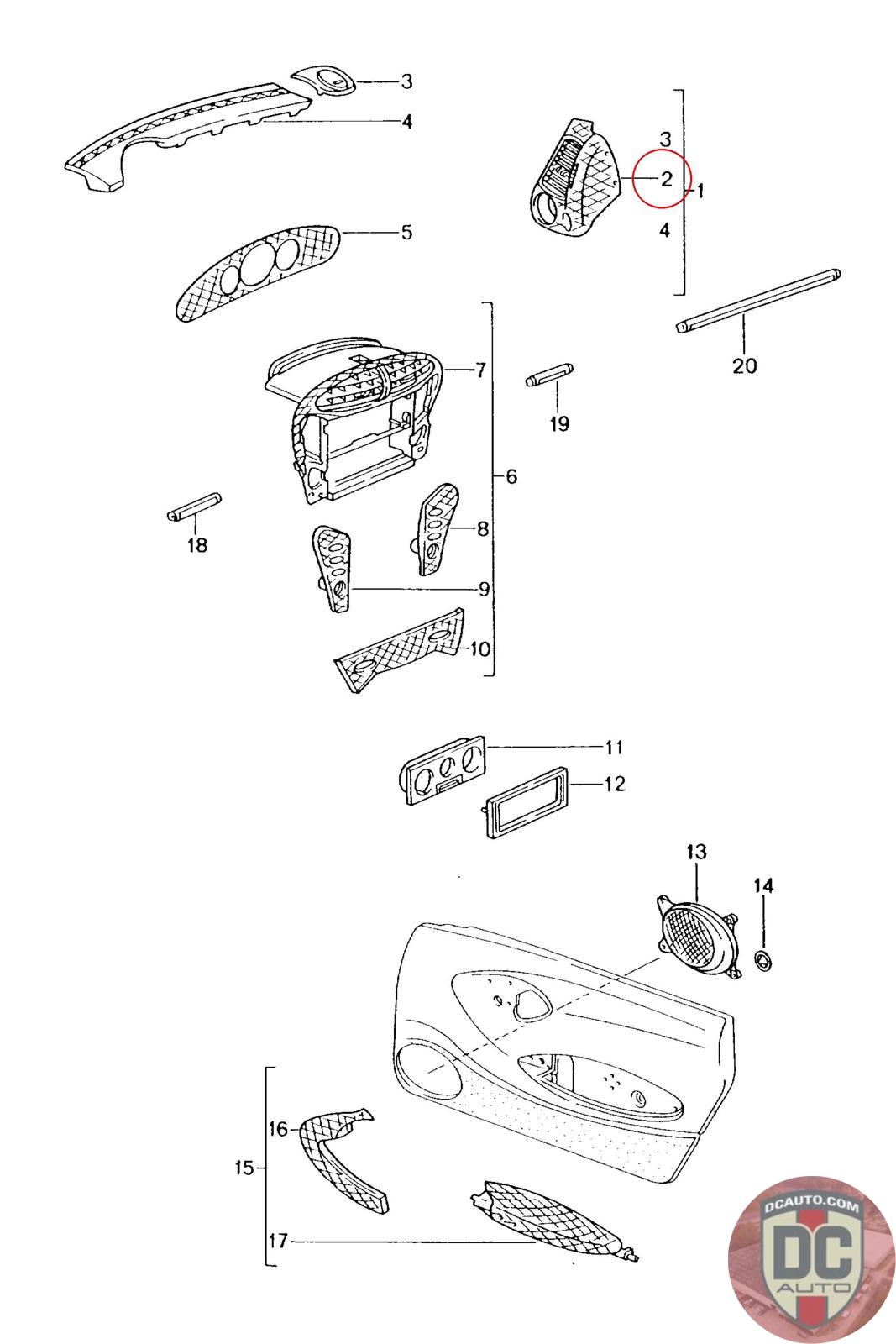 3
4
3
2
1
4
5
20
7
19
6
18
8
9
10
11
12
13
14
16
15
17
DCAUTO.COM
DC
AUTO