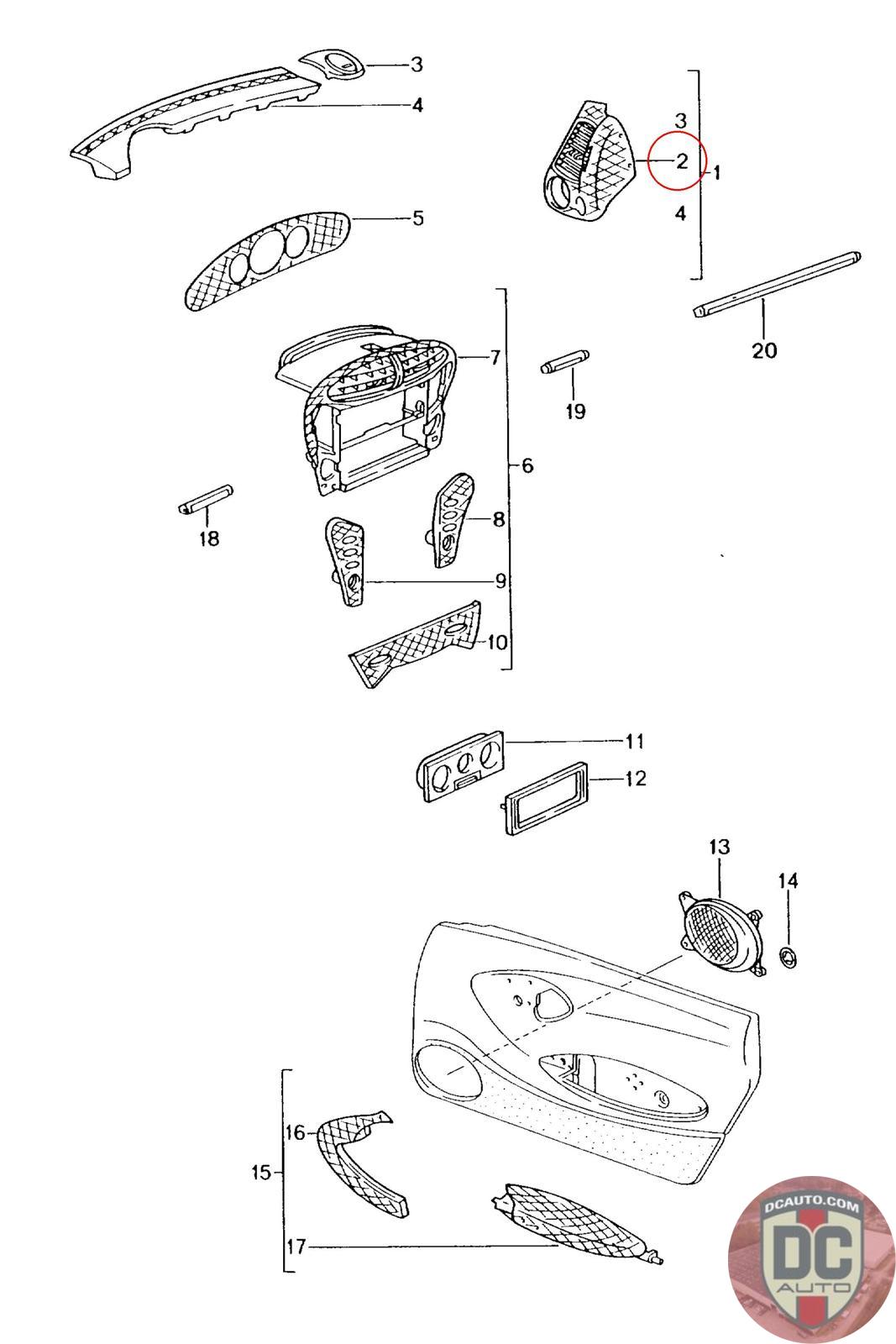 3
4
3
2
1
4
5
20
7
19
6
18
8
9
10
11
12
13
14
16
15
17
DCAUTO.COM
DC
AUTO