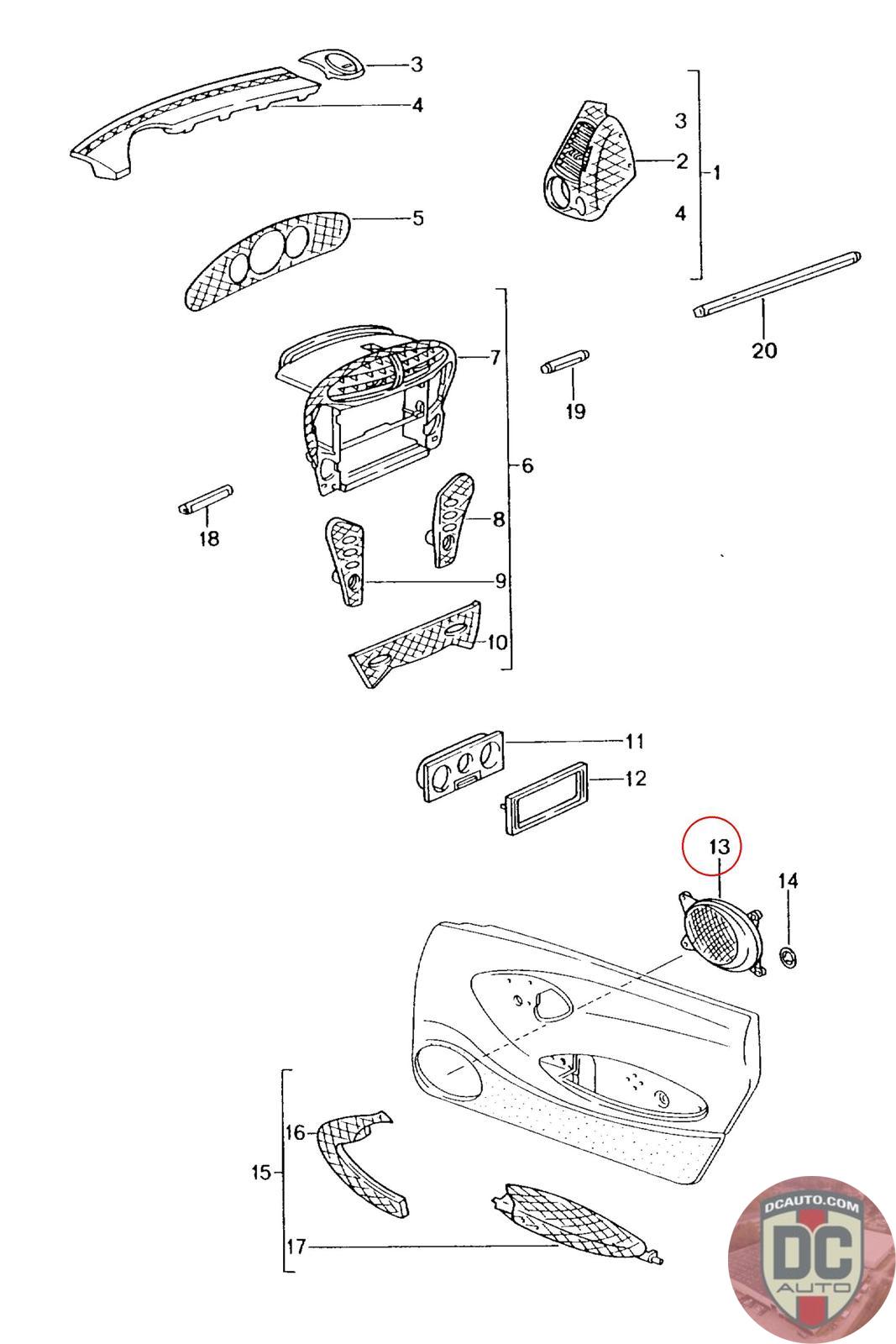 3
4
3
2
1
4
5
20
7
19
6
18
8
9
10
11
12
13
14
16
15
17
DCAUTO.COM
DC
AUTO