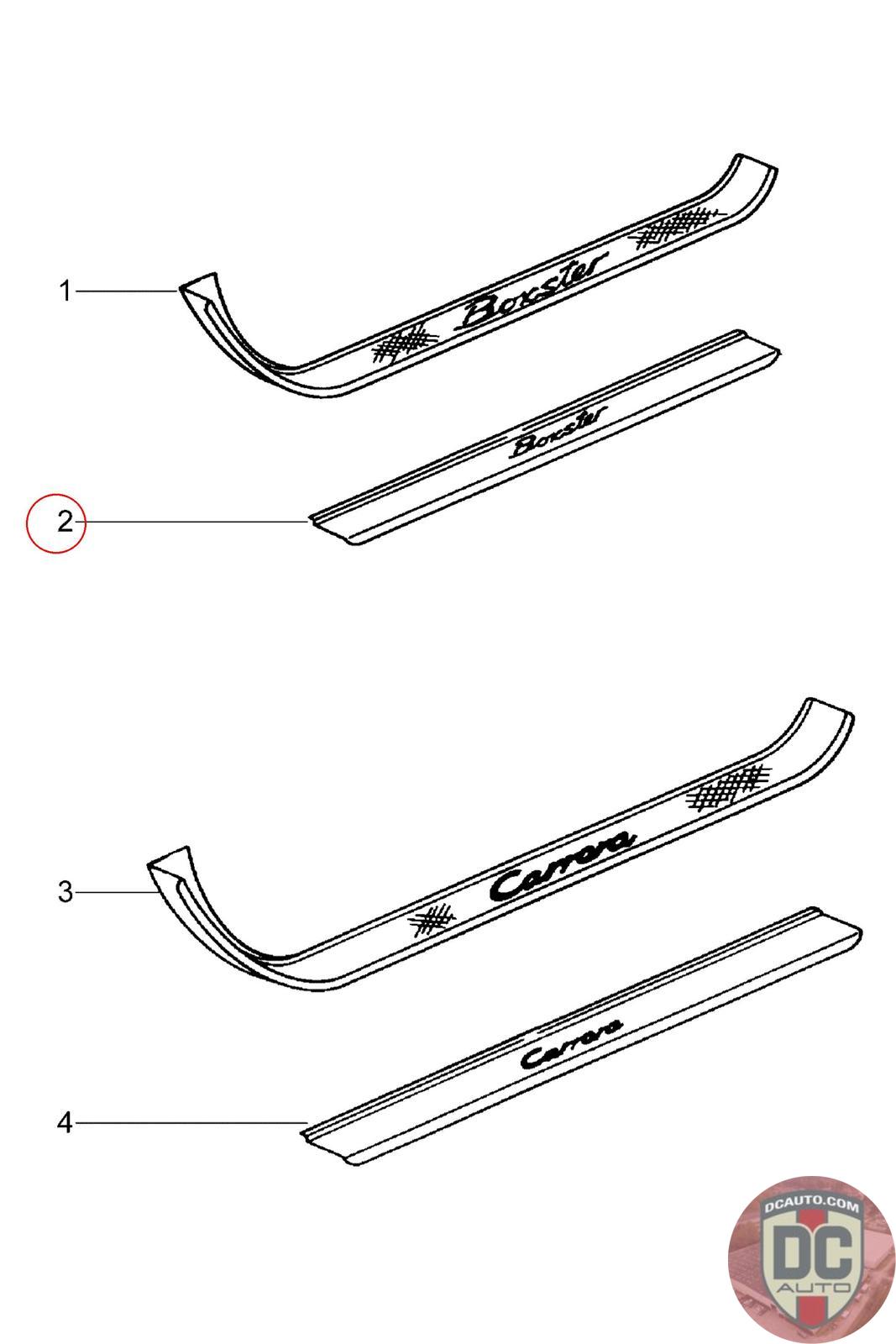 1

Boxster

Boxster

2

3

Carrera

Carrera

4

DCAUTO.COM
DC
AUTO