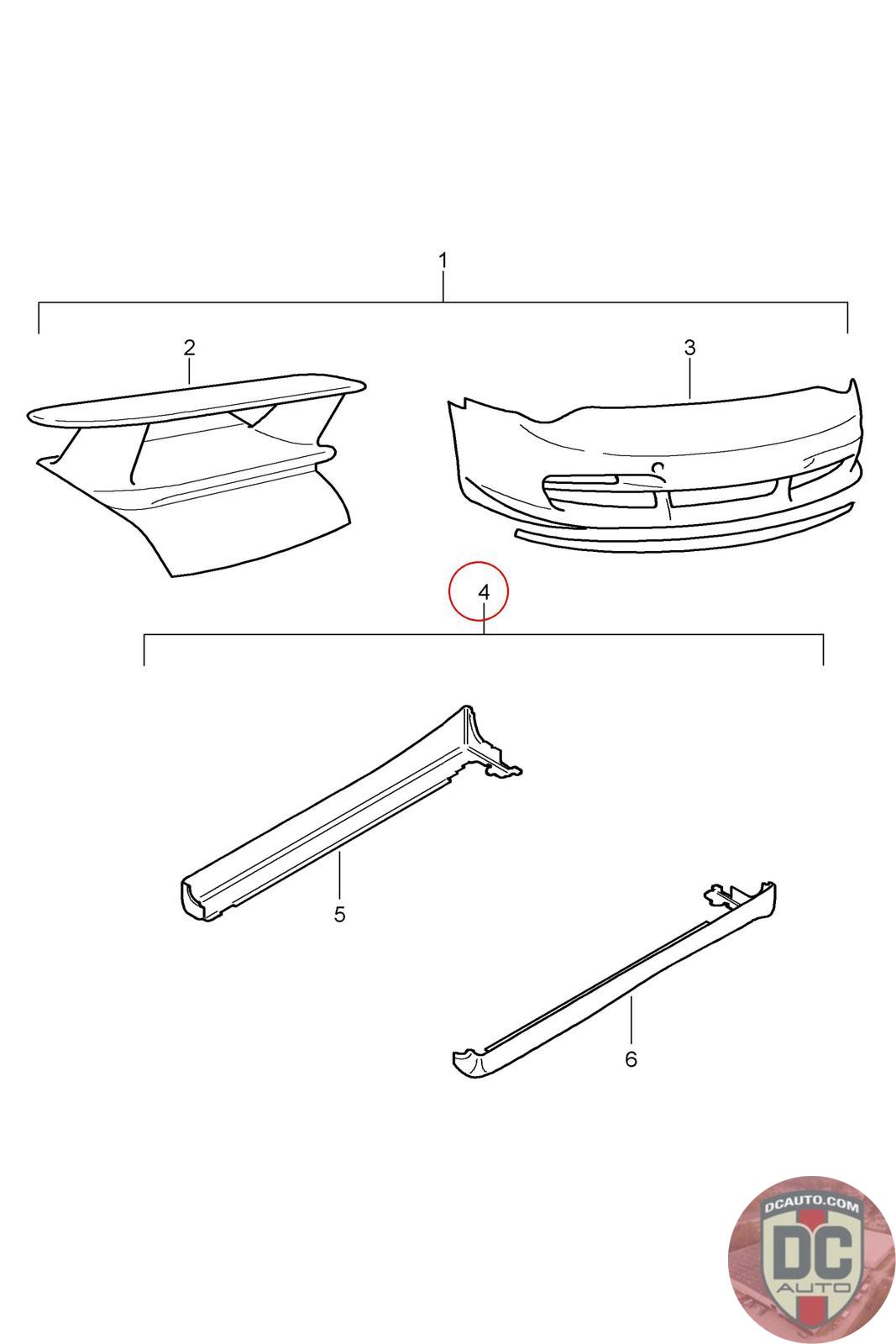 1

2

3

4

5

6

DCAUTO.COM
DC
AUTO