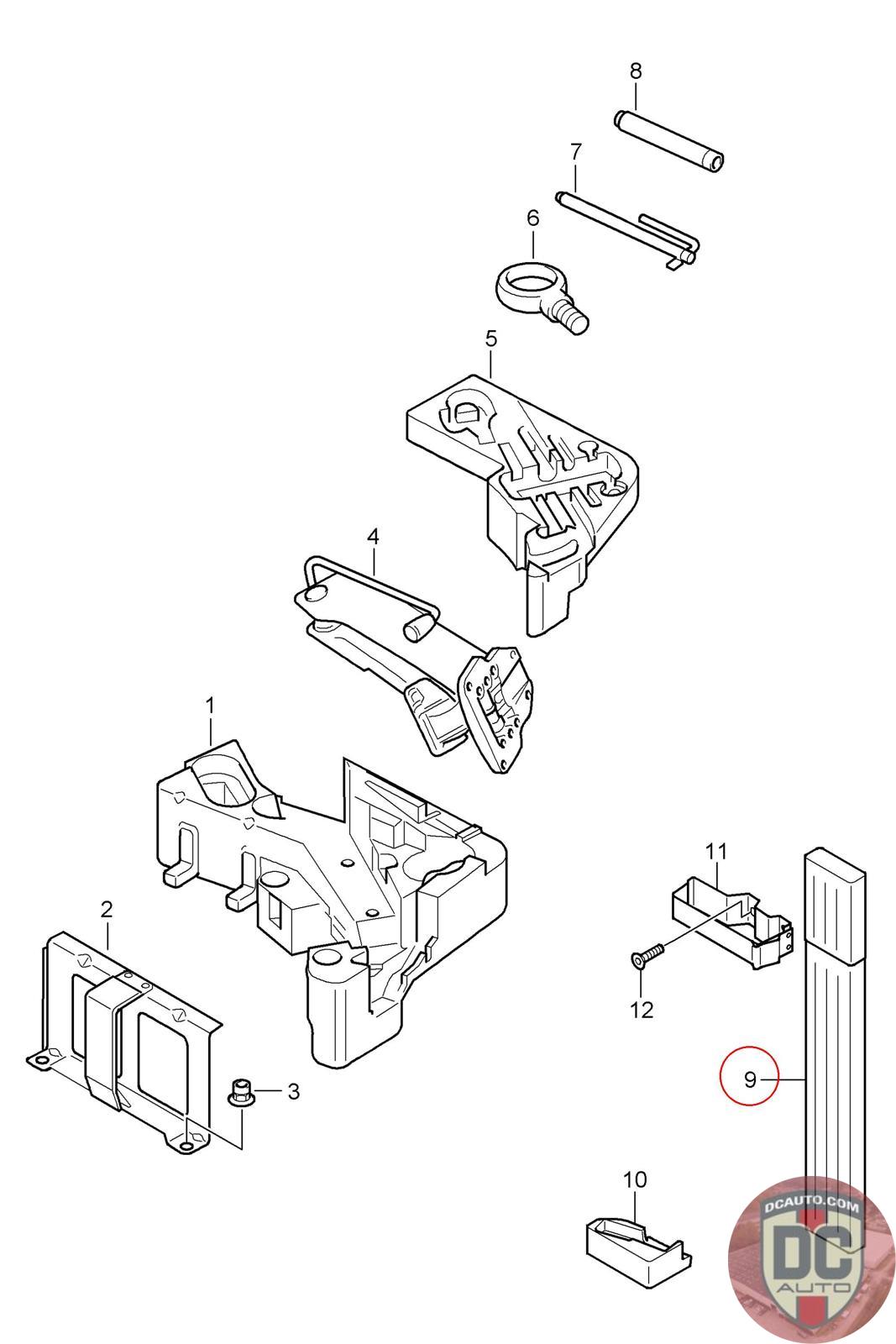 8
7
6
5
4
1
11
2
12
3
9
10
DCAUTO.COM
DC
AUTO