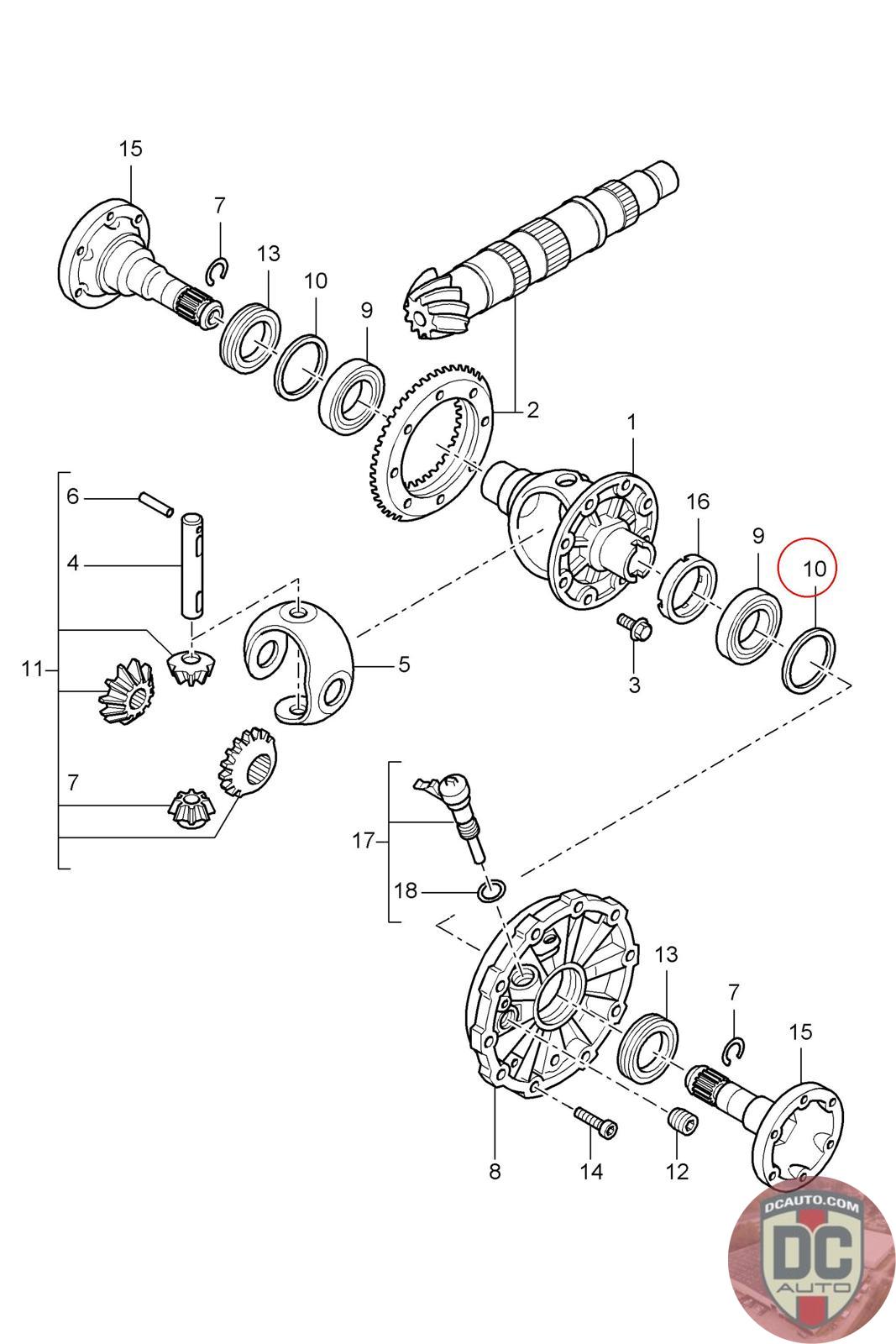 15
7
13
10
9
2
1
16
9
10
6
4
11
5
3
7
17
18
13
7
15
8
14
12
DCAUTO.COM
DC
AUTO