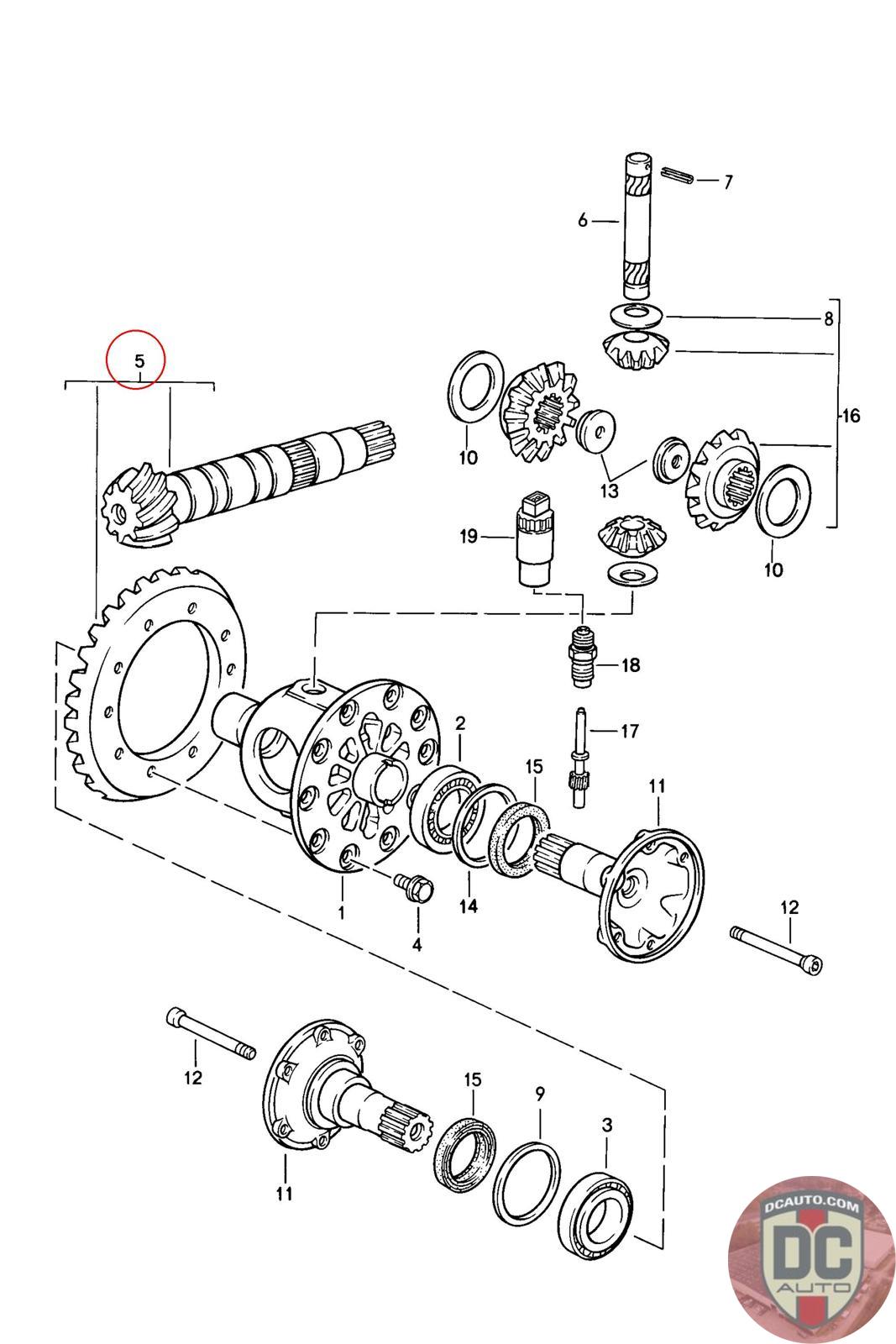 7
6
8
5
16
10
13
19
10
18
17
2
15
11
1
14
4
12
12
15
9
3
11
DCAUTO.COM
DC
AUTO