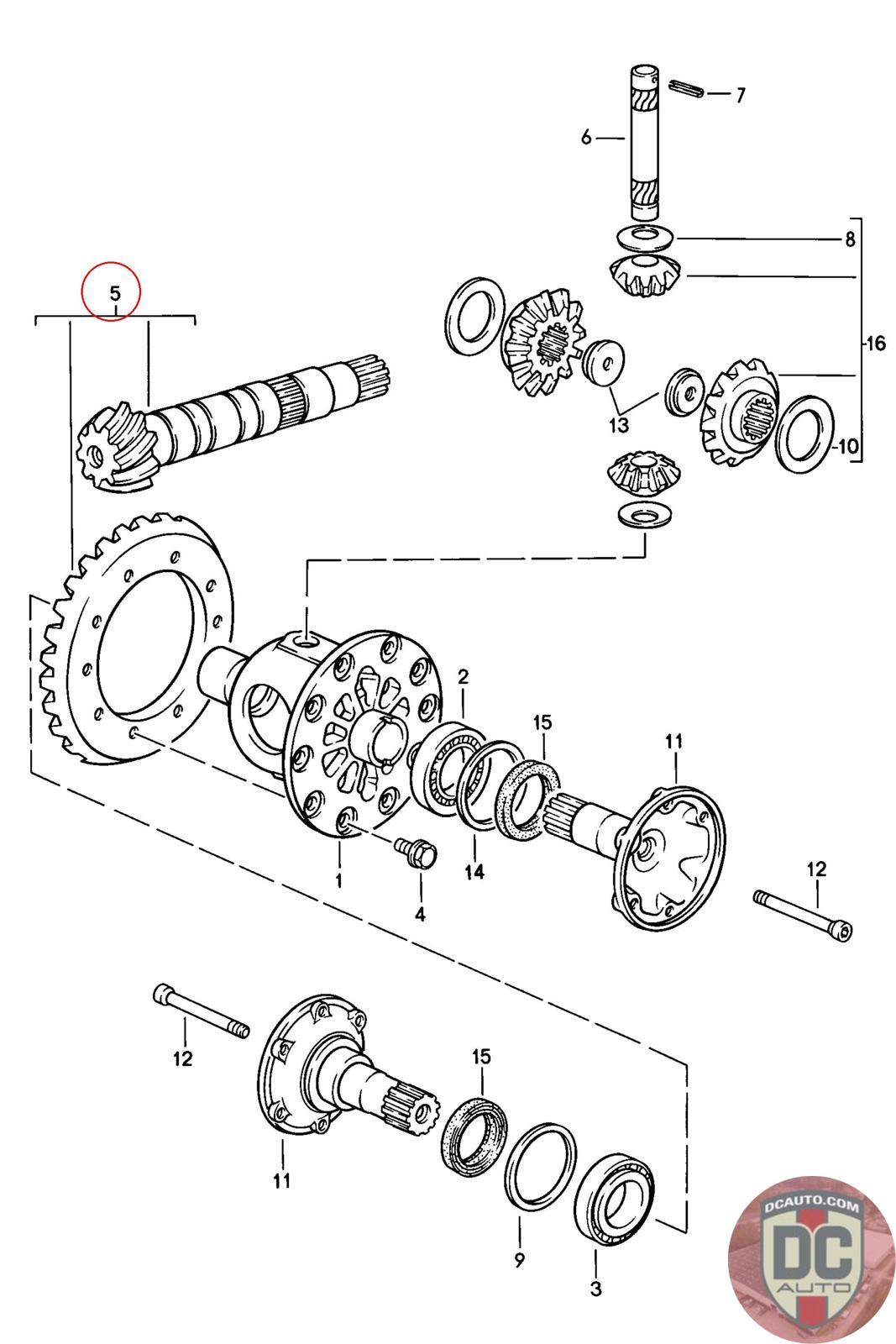 7
6
8
5
16
13
10
2
15
11
1
14
4
12
12
15
11
9
3
DCAUTO.COM
DC
AUTO