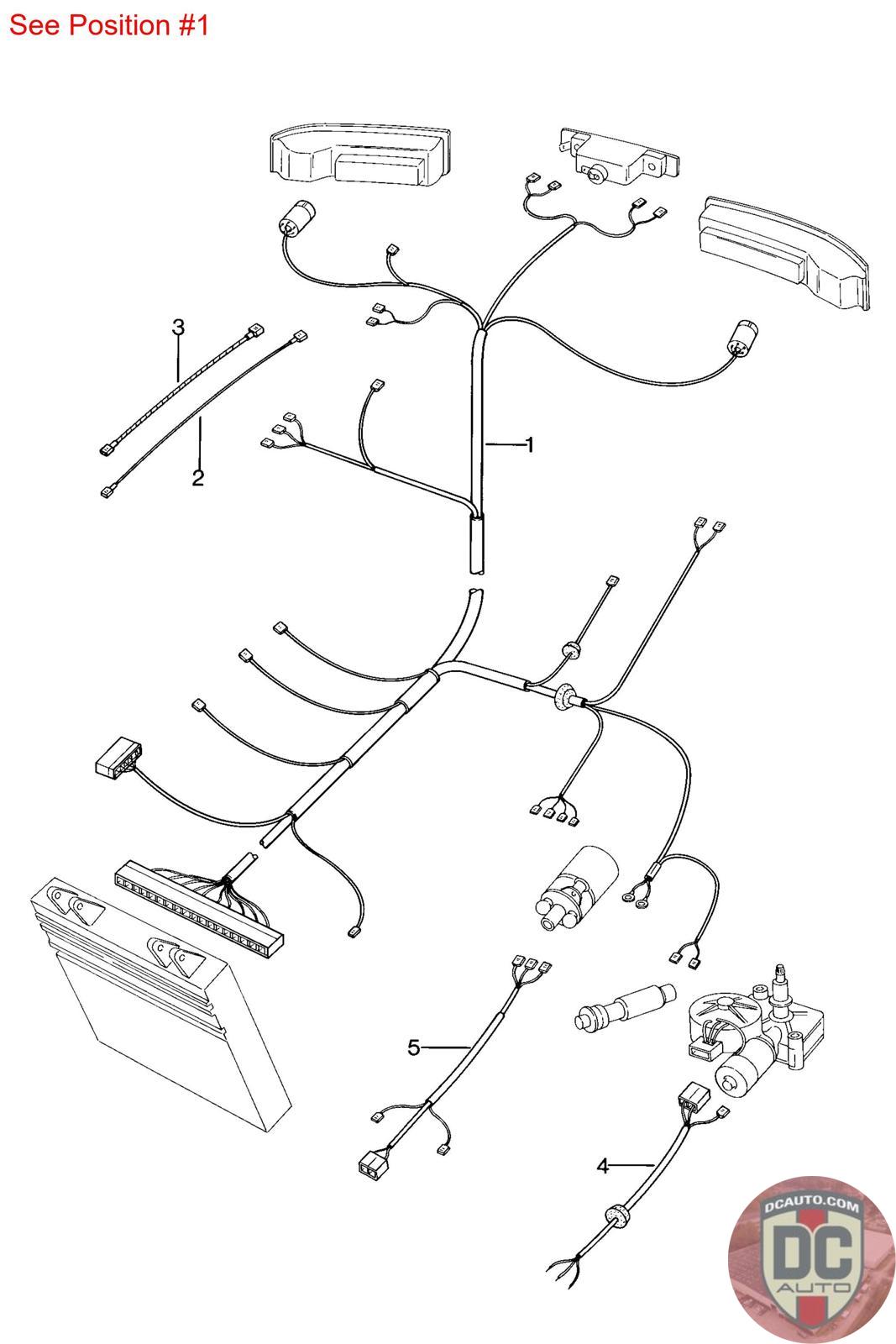 See Position #1

3
2
1
5
4

DCAUTO.COM
DC
AUTO