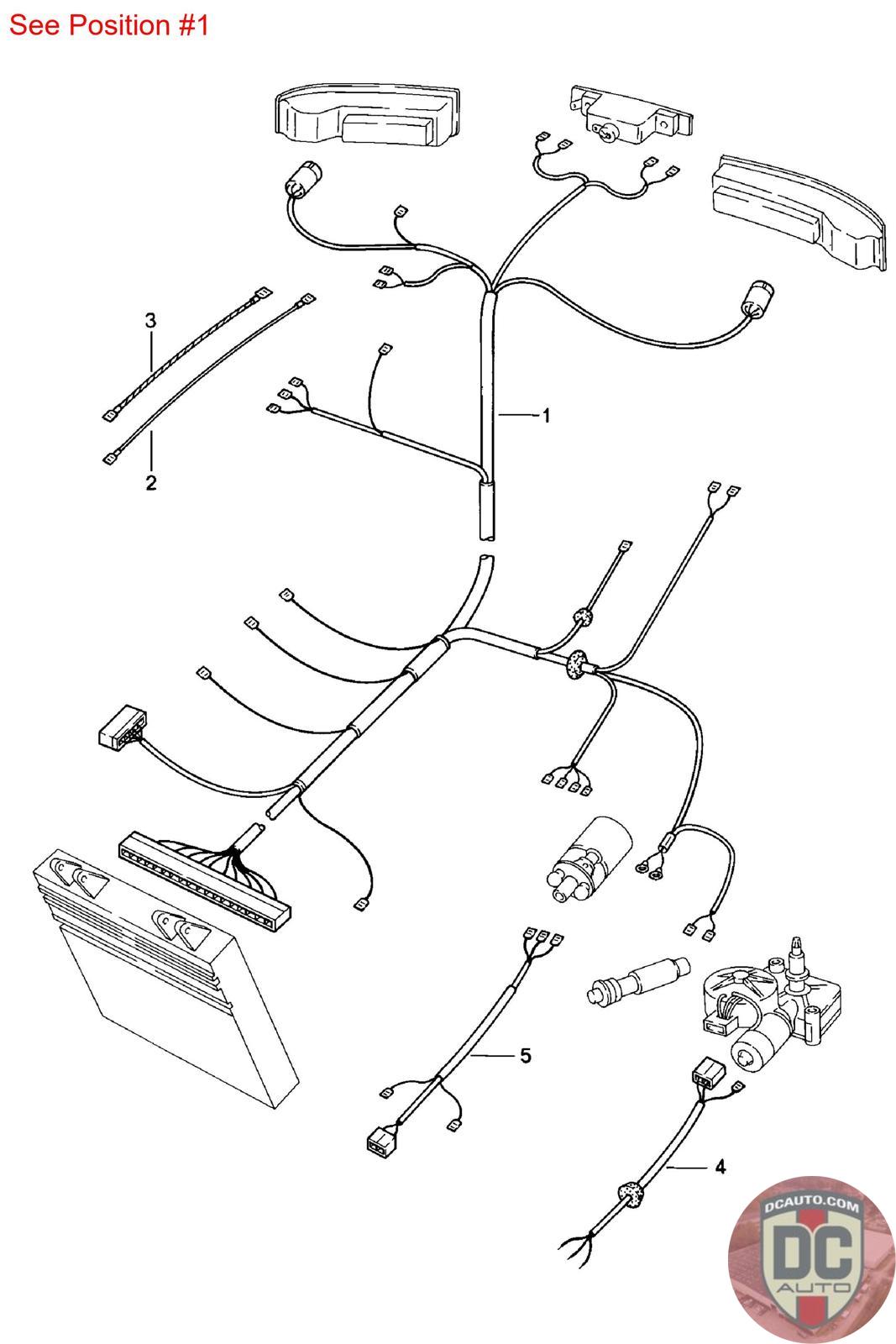 See Position #1

3

2

1

5

4

DCAUTO.COM
DC
AUTO