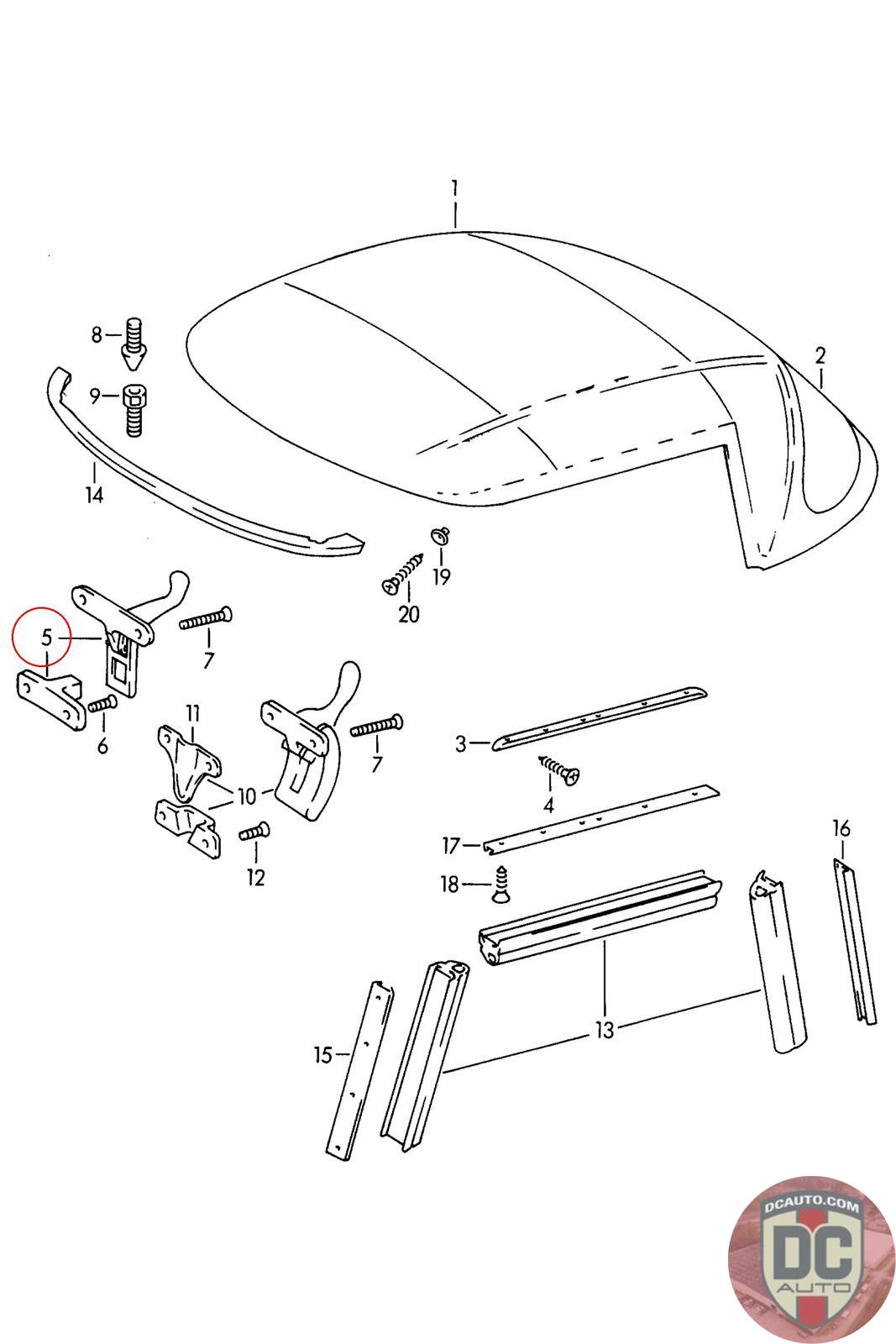 1
2
8
9
14
19
20
5
7
6
11
10
7
12
3
4
17
18
16
13
15
DCAUTO.COM
DC
AUTO