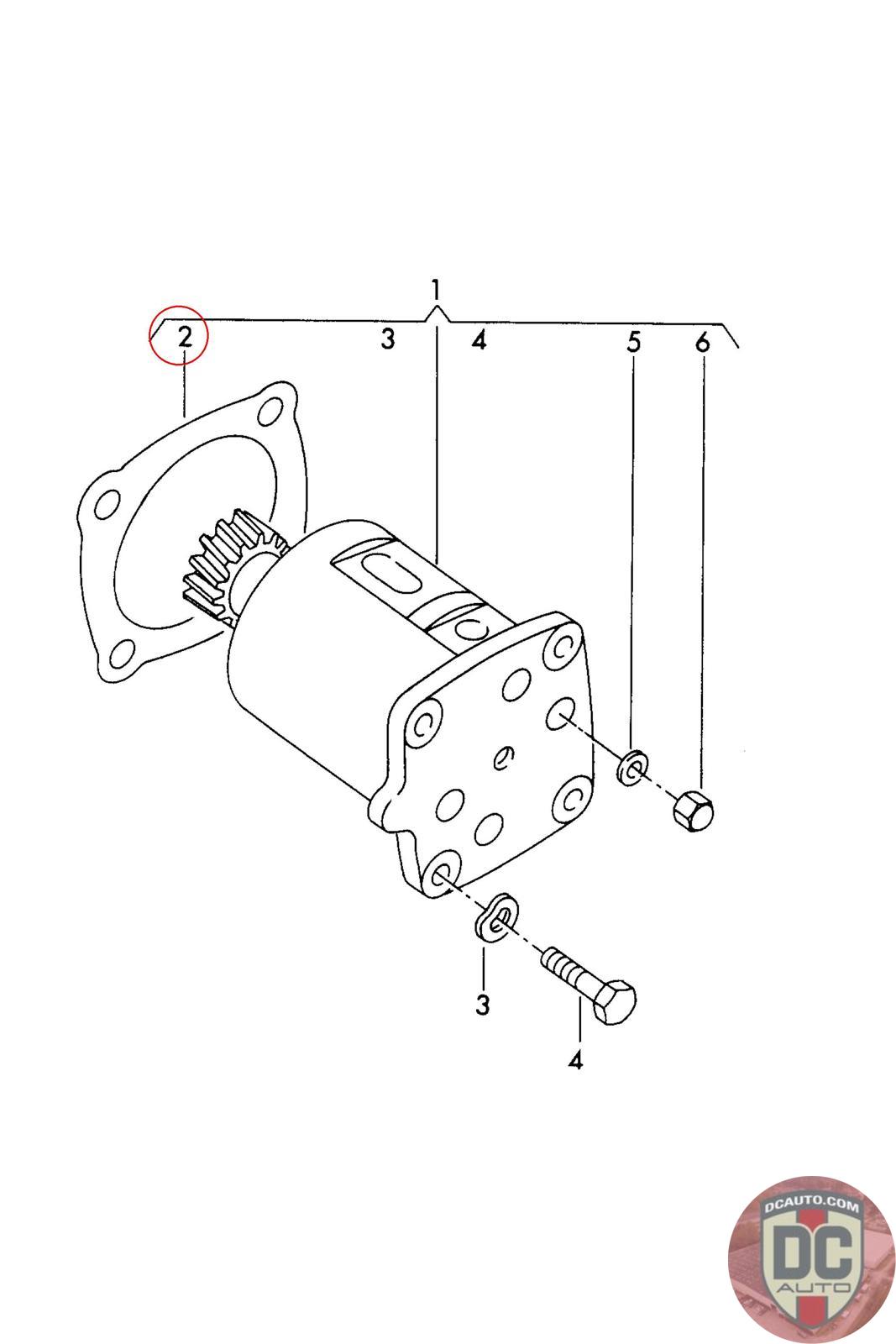 1
2
3
4
5
6
3
4
DCAUTO.COM
DC
AUTO