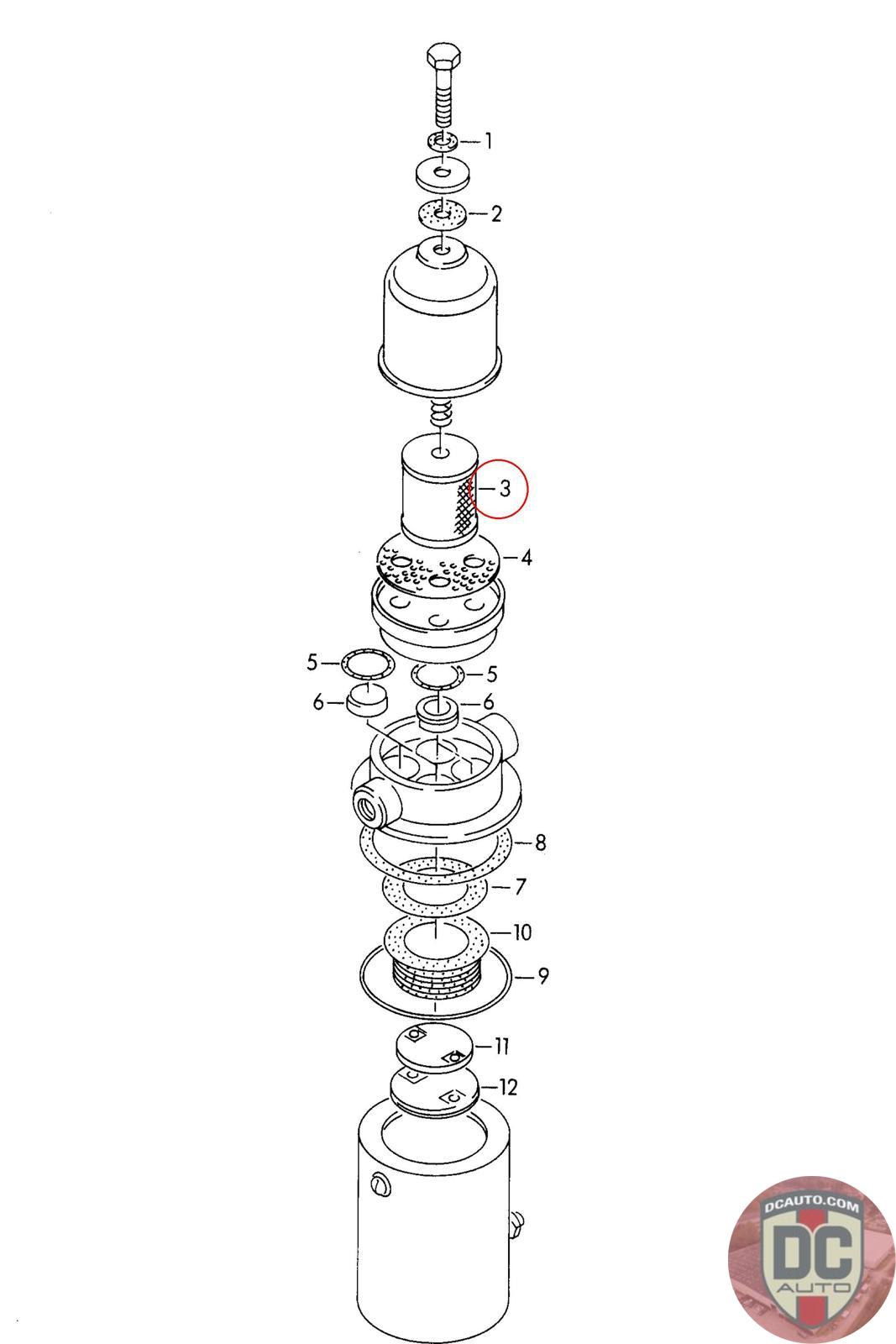 1
2
3
4
5
5
6
6
8
7
10
9
11
12
DCAUTO.COM
DC
AUTO