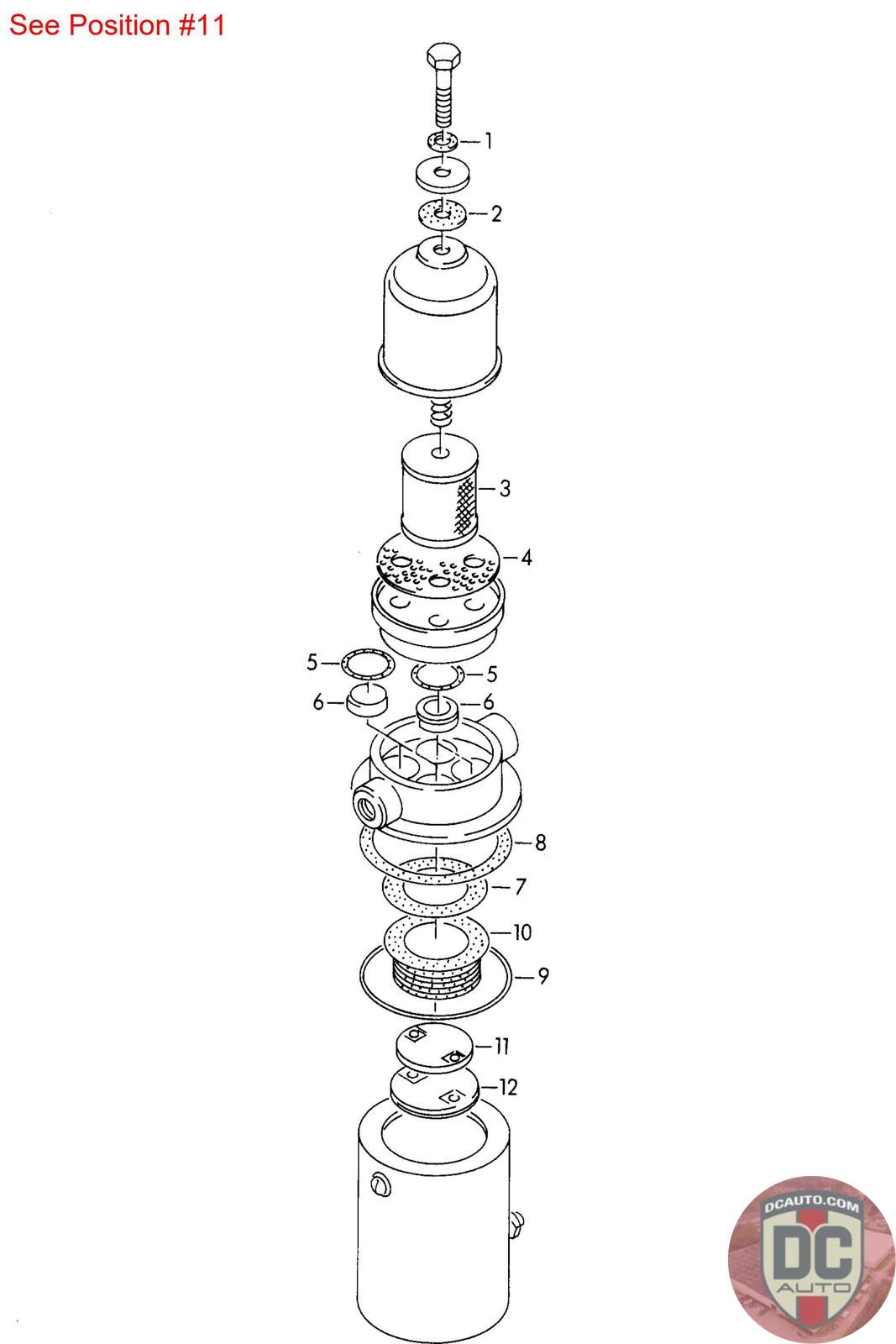 See Position #11

1
2
3
4
5
5
6
6
8
7
10
9
11
12

DCAUTO.COM
DC
AUTO