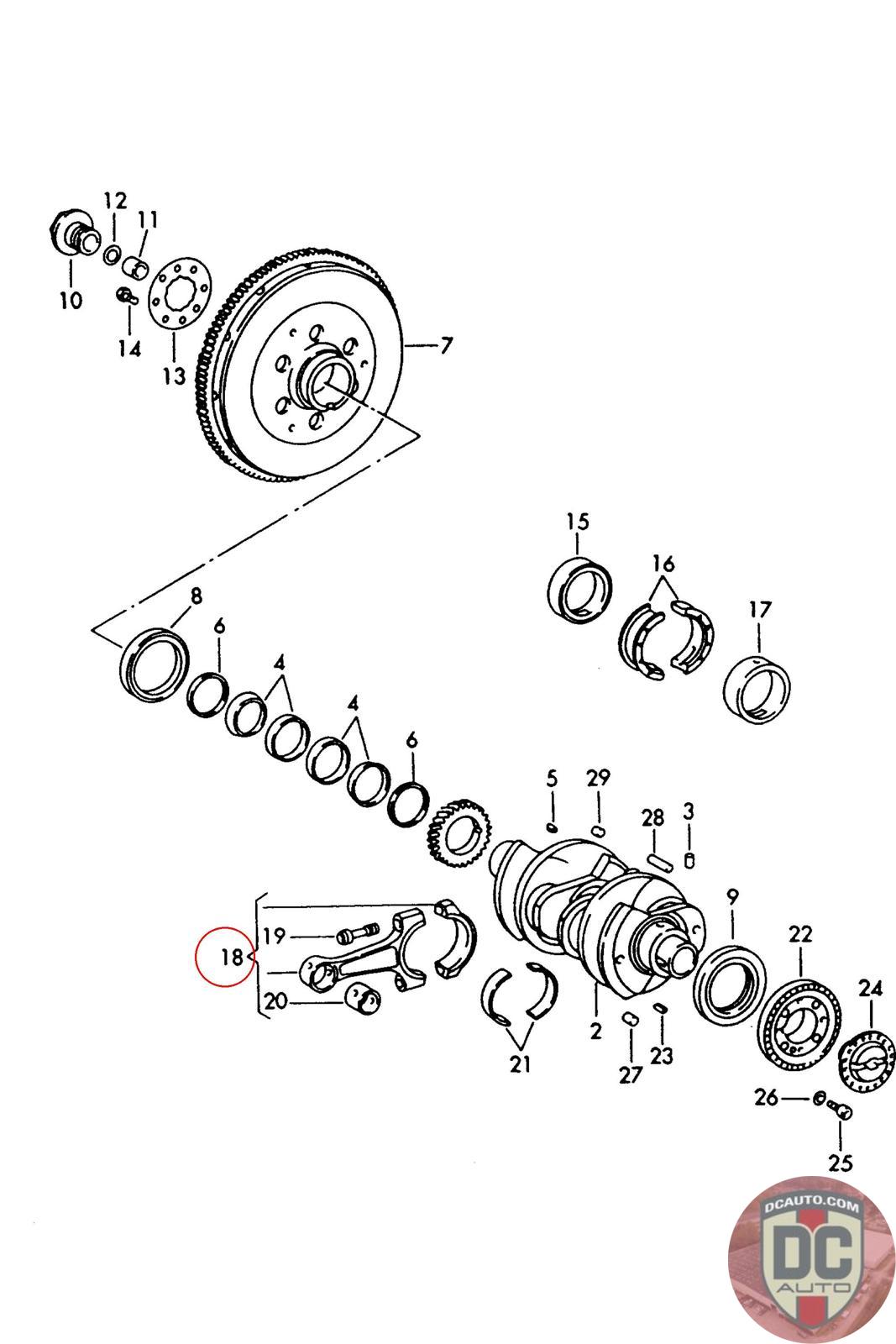 12
11
10
14
13
7
15
16
17
8
6
4
4
6
5
29
28
3
19
18
20
21
2
27
23
9
22
24
26
25
DCAUTO.COM
DC
AUTO