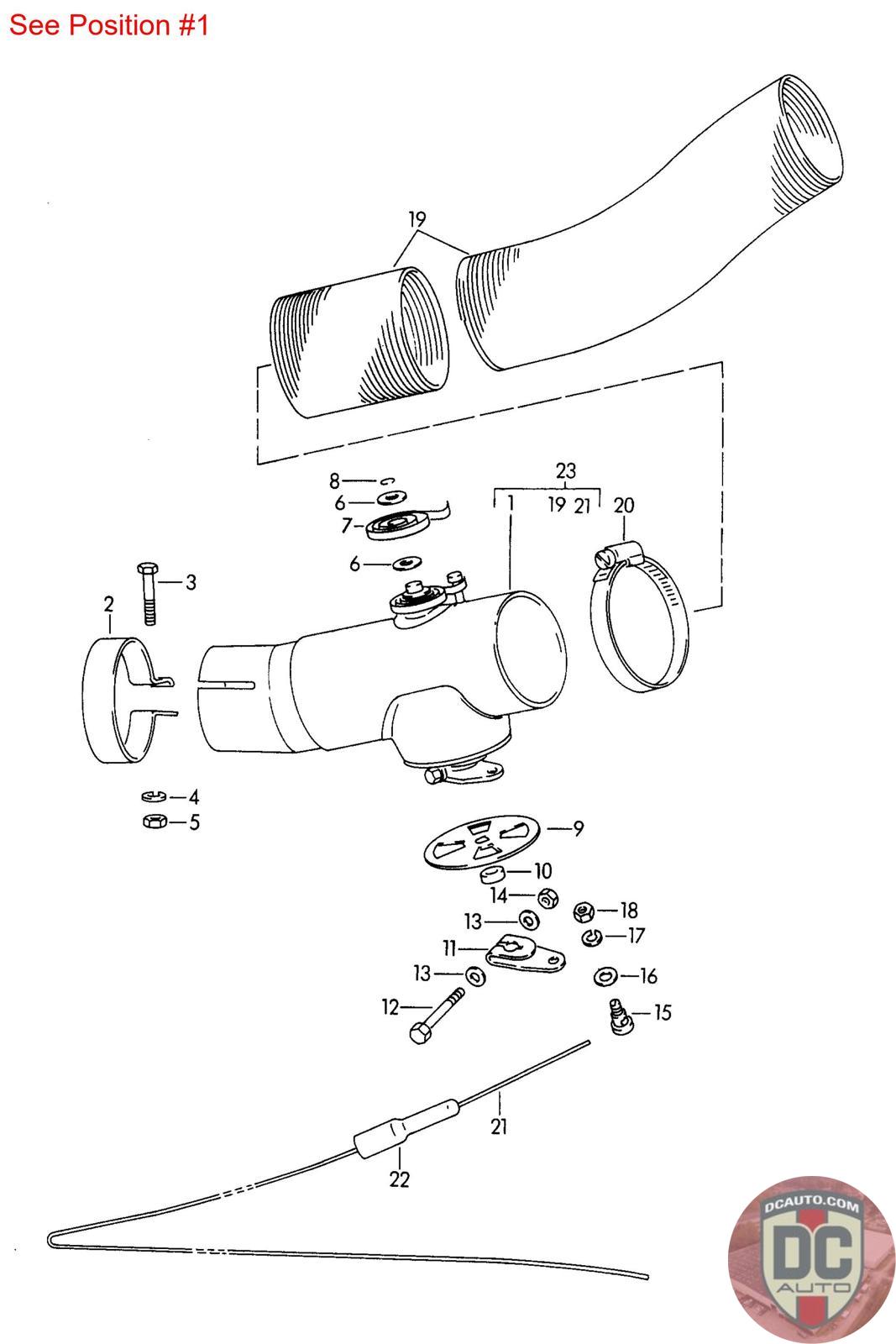 See Position #1

19

23

1

19 21

20

8

6

7

6

3

2

4

5

9

10

14

18

13

17

11

13

16

12

15

21

22

DCAUTO.COM

DC

AUTO