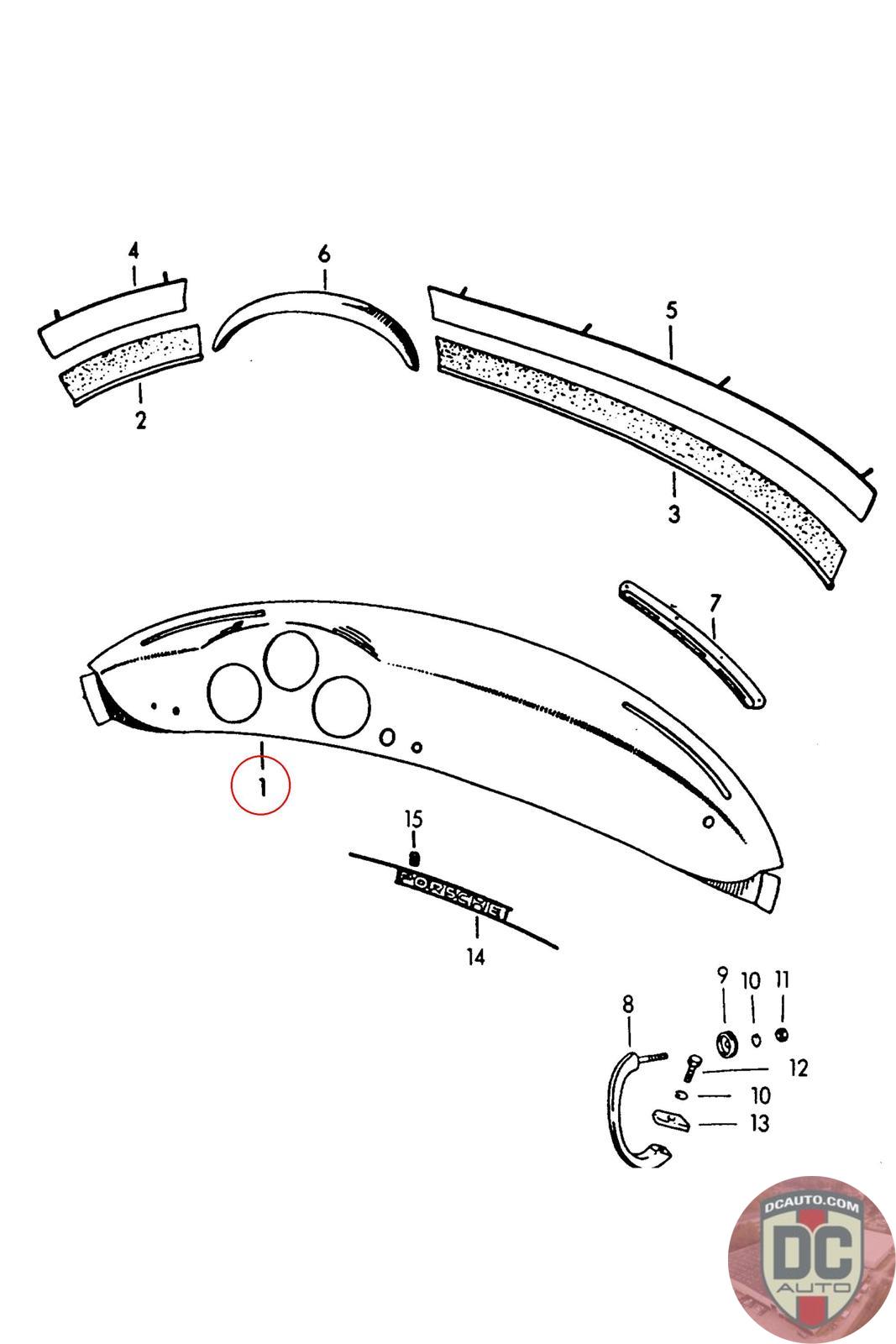 4
6
5
2
3
7
1
15
PORSCHE
14
9
10
11
8
12
10
13
DCAUTO.COM
DC
AUTO