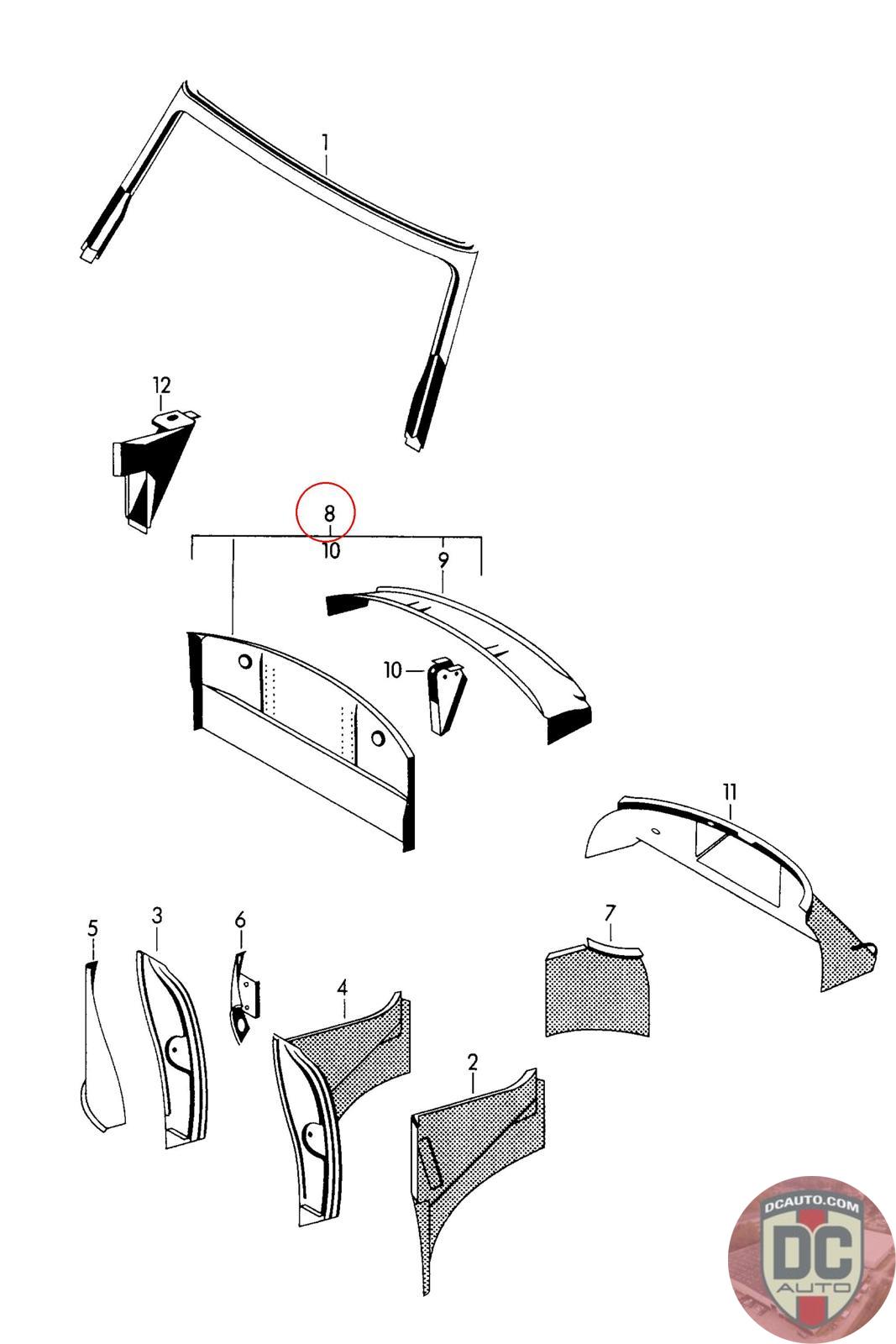 1

12

8

10

9

10

11

5

3

6

4

7

2

DCAUTO.COM
DC
AUTO