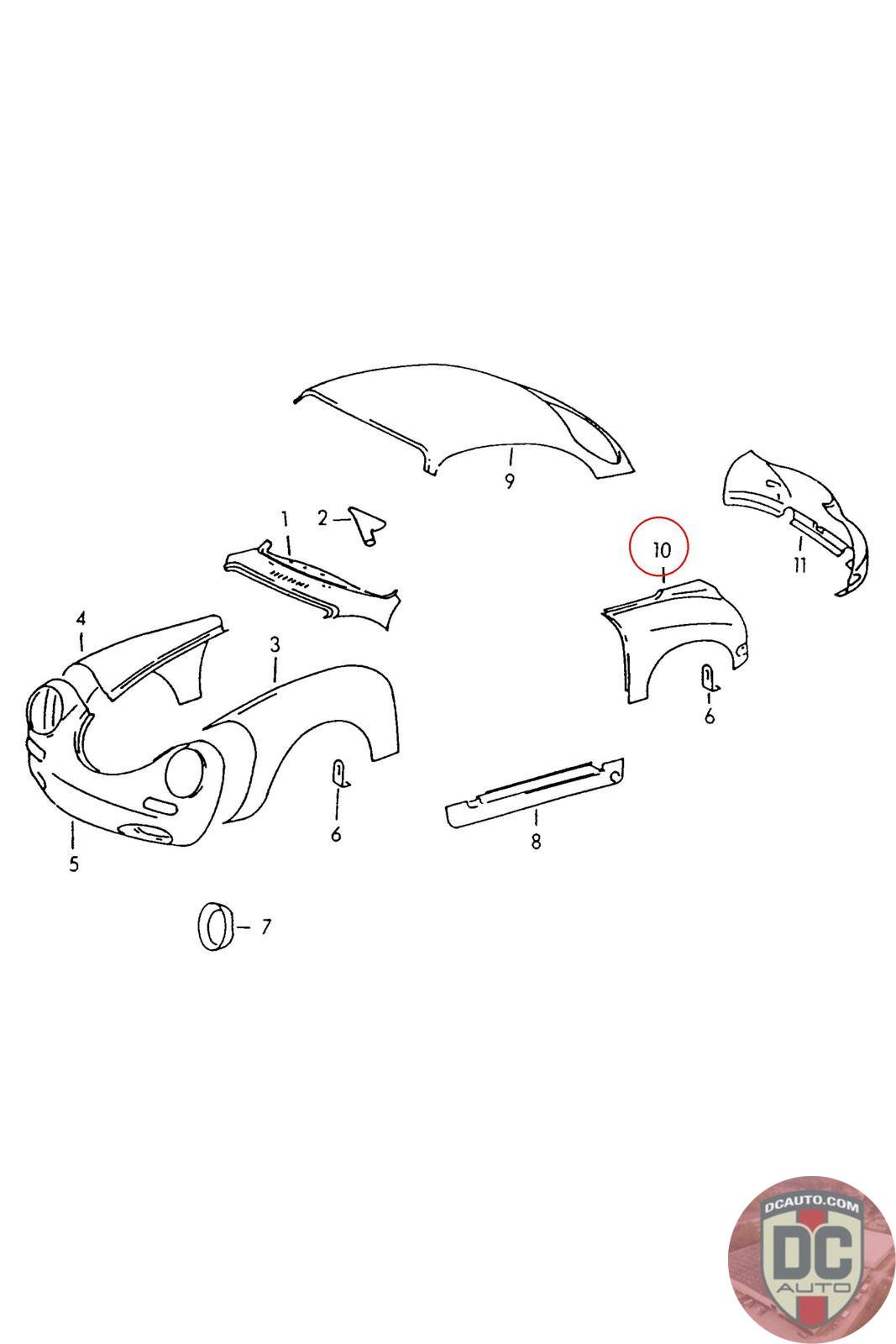 9

1

2

10

11

4

3

6

5

6

8

7

DCAUTO.COM
DC
AUTO