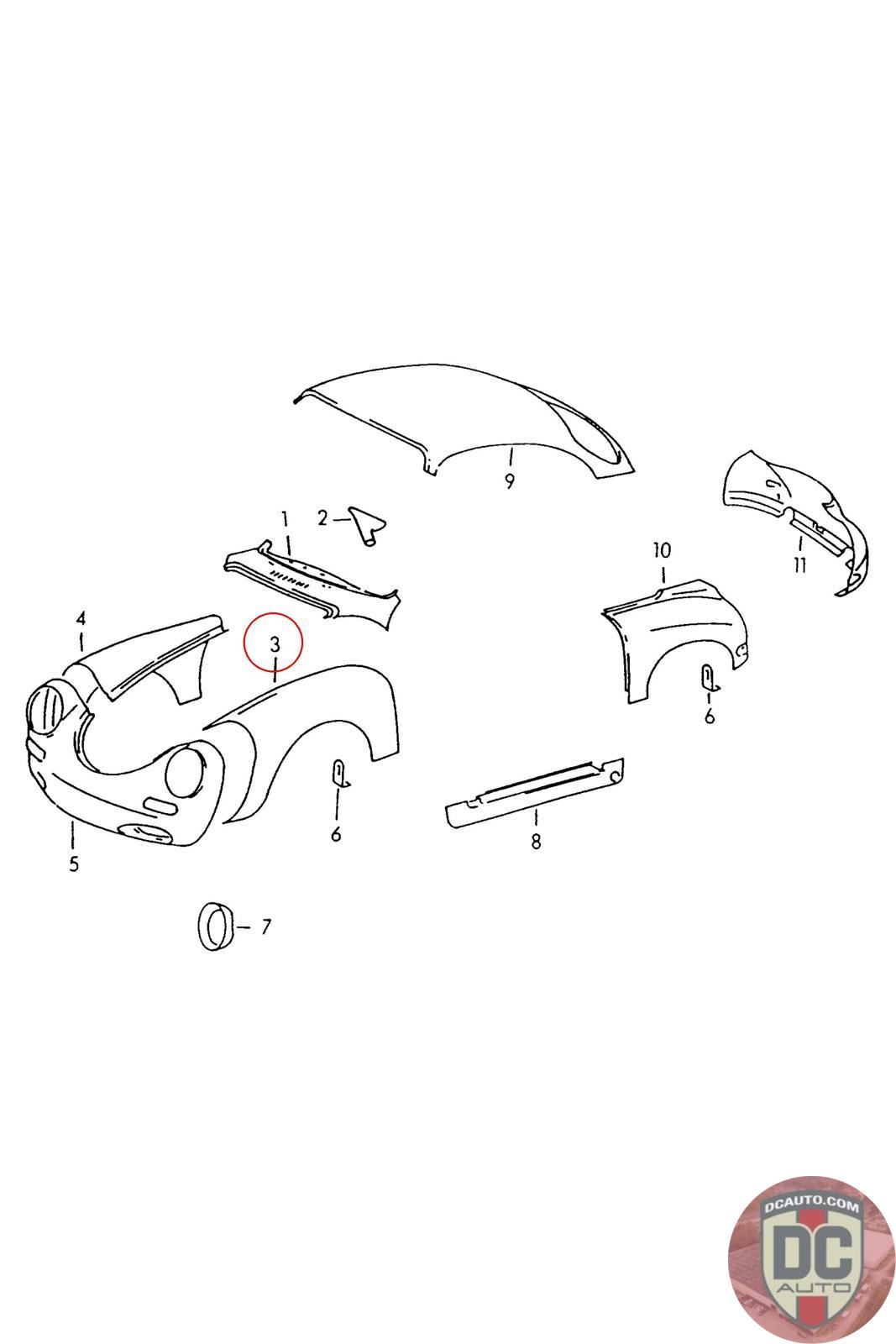 9

1

2

10

11

4

3

6

5

6

8

7

DCAUTO.COM
DC
AUTO