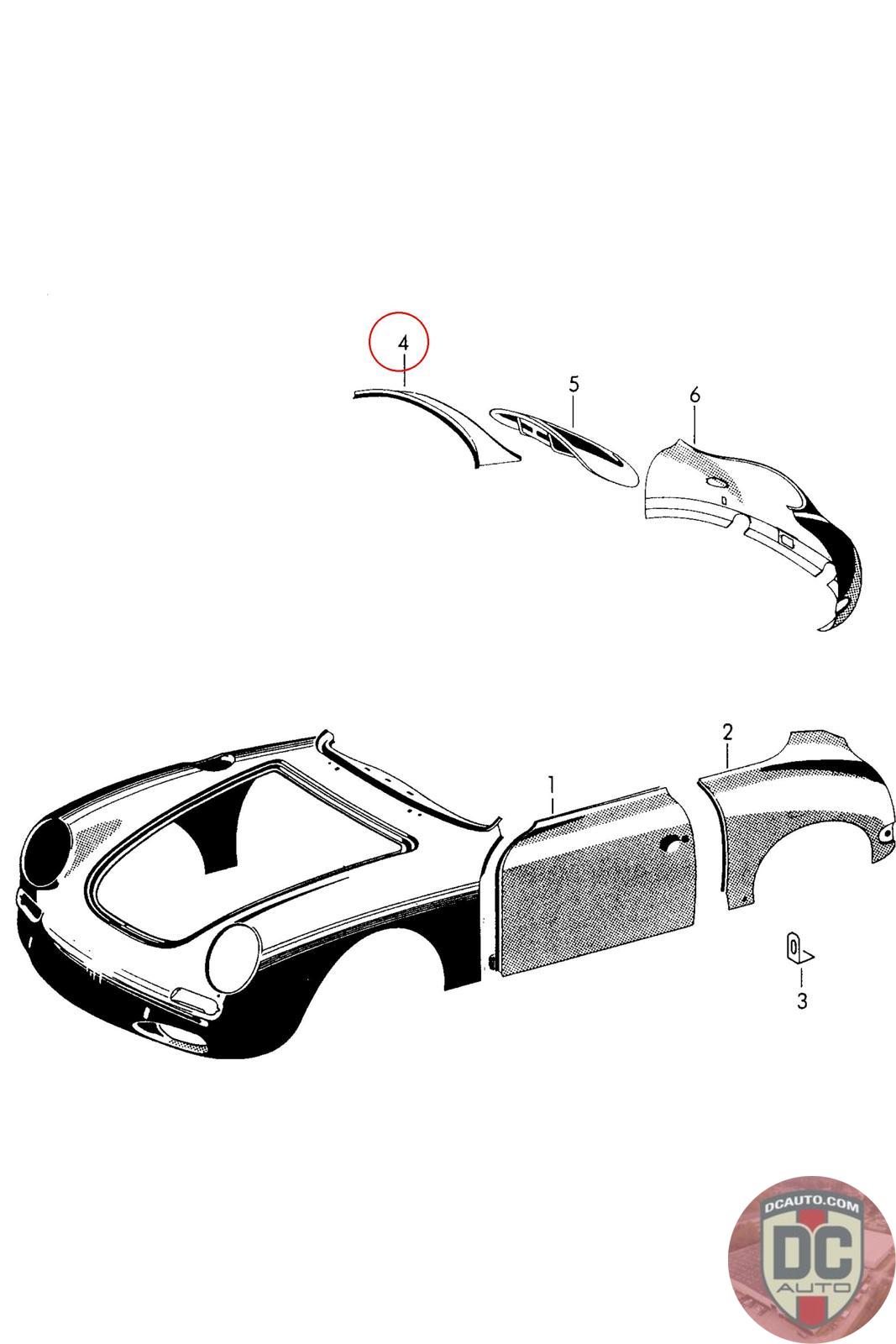 4
5
6
1
2
3
DCAUTO.COM
DC
AUTO