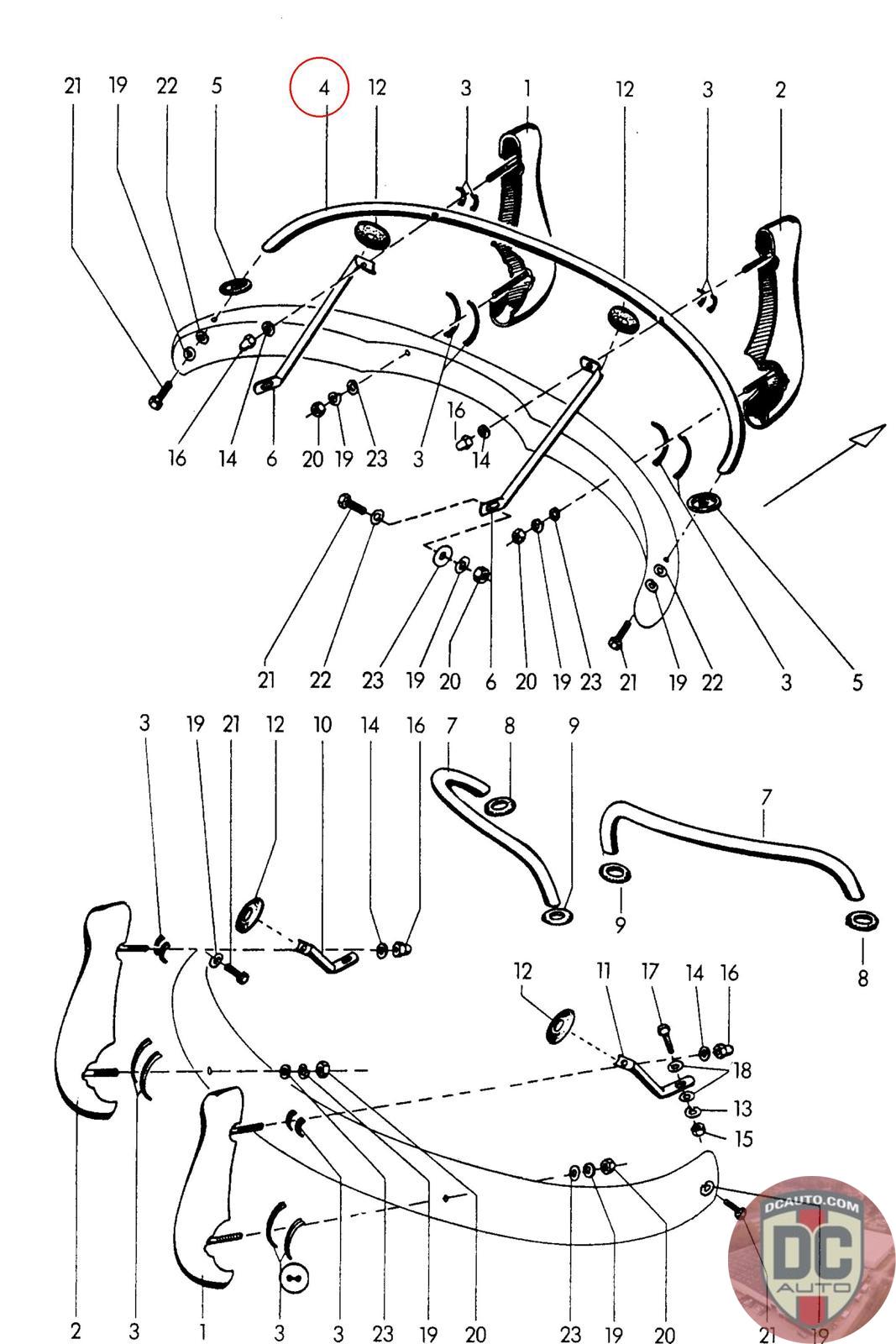 21 19 22 5 4 12 3 1 12 3 2

16 14 6 20 19 23 3 16 14

21 22 23 19 20 6 20 19 23 21 19 22 3 5

3 19 21 12 10 14 16 7 8 9

7

9 8

12 11 17 14 16

18

13

15

2 3 1 3 3 23 19 20 23 19 20 21 19

DCAUTO.COM
DC
AUTO