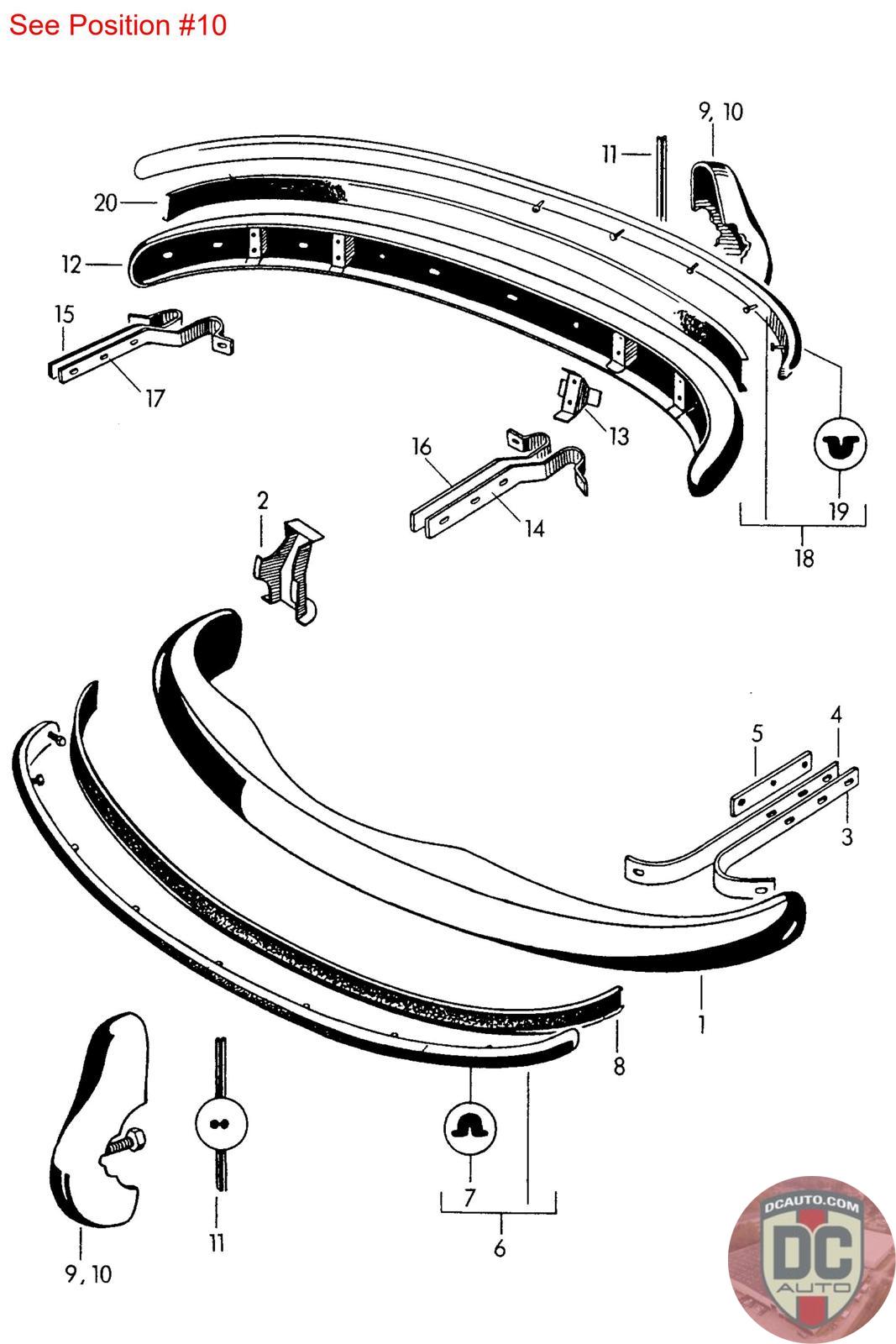 See Position #10

9, 10
11
20
12
15
17
13
16
14
19
18
2
5
4
3
1
8
7
6
11
9, 10

DCAUTO.COM
DC
AUTO