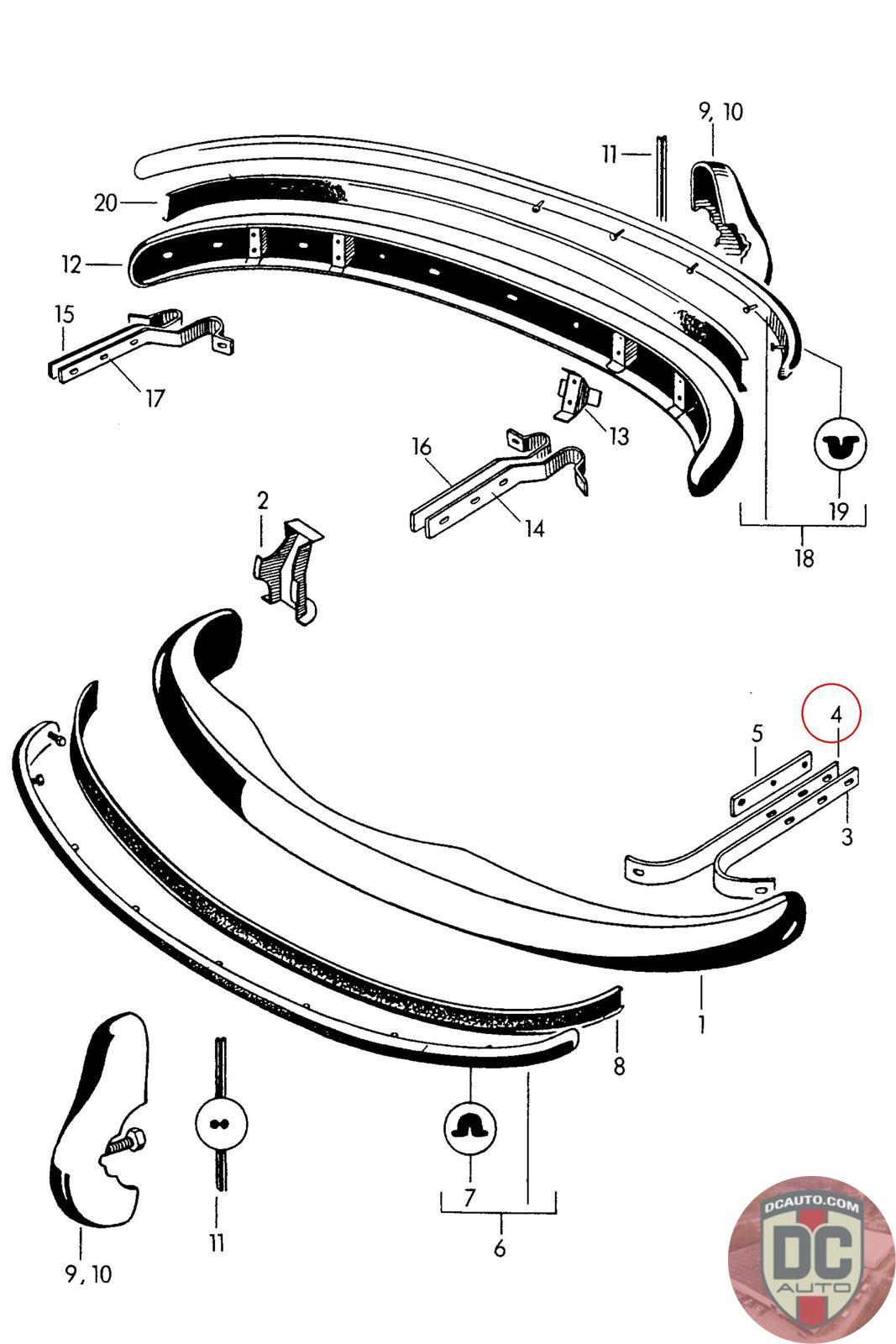 9, 10
11
20
12
15
17
13
16
14
19
18
2
4
5
3
1
8
7
6
11
9, 10
DCAUTO.COM
DC
AUTO