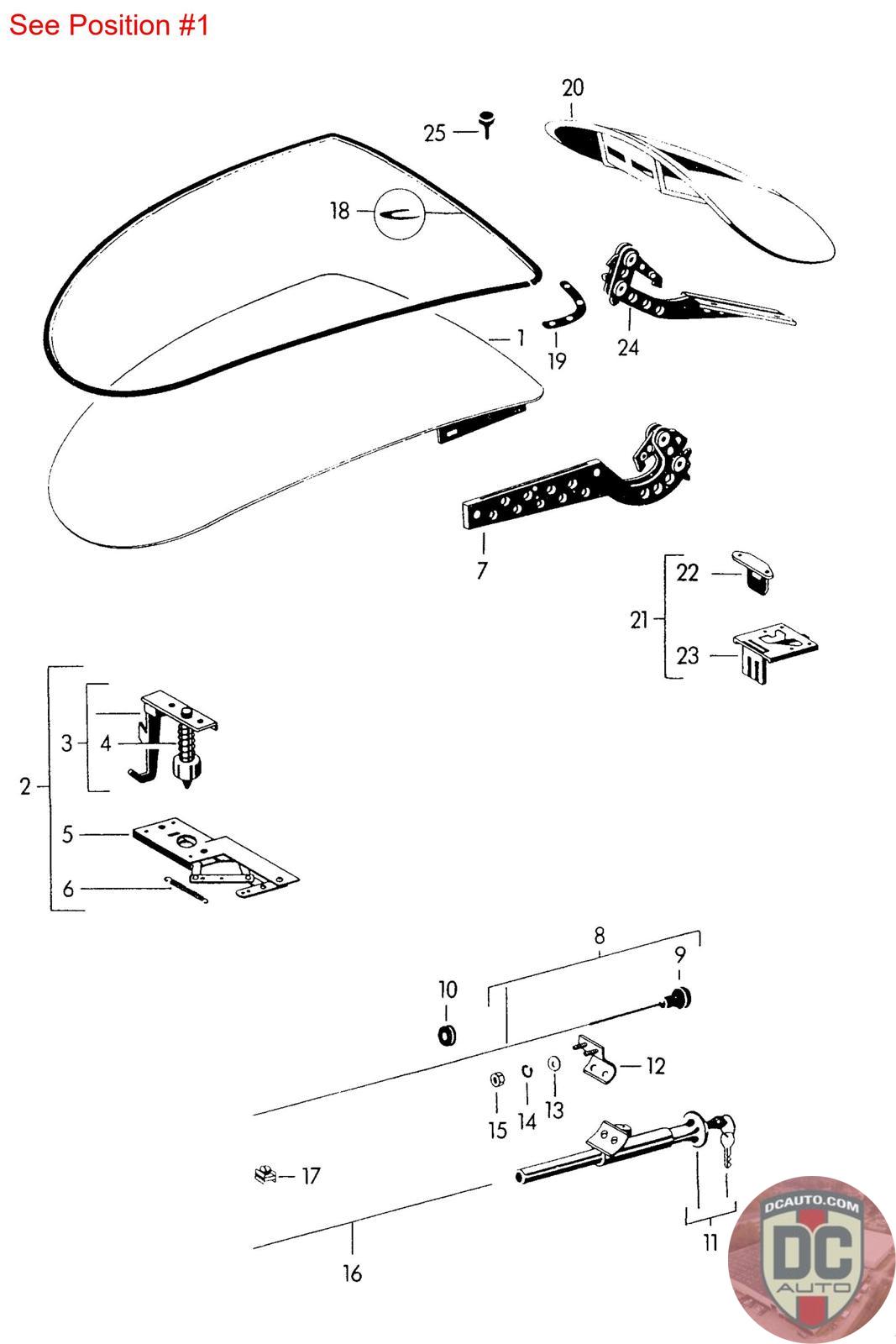 See Position #1

20
25
18
1
19
24
7
22
21
23
2
3
4
5
6
8
9
10
12
15
14
13
17
11
16

DCAUTO.COM
DC
AUTO