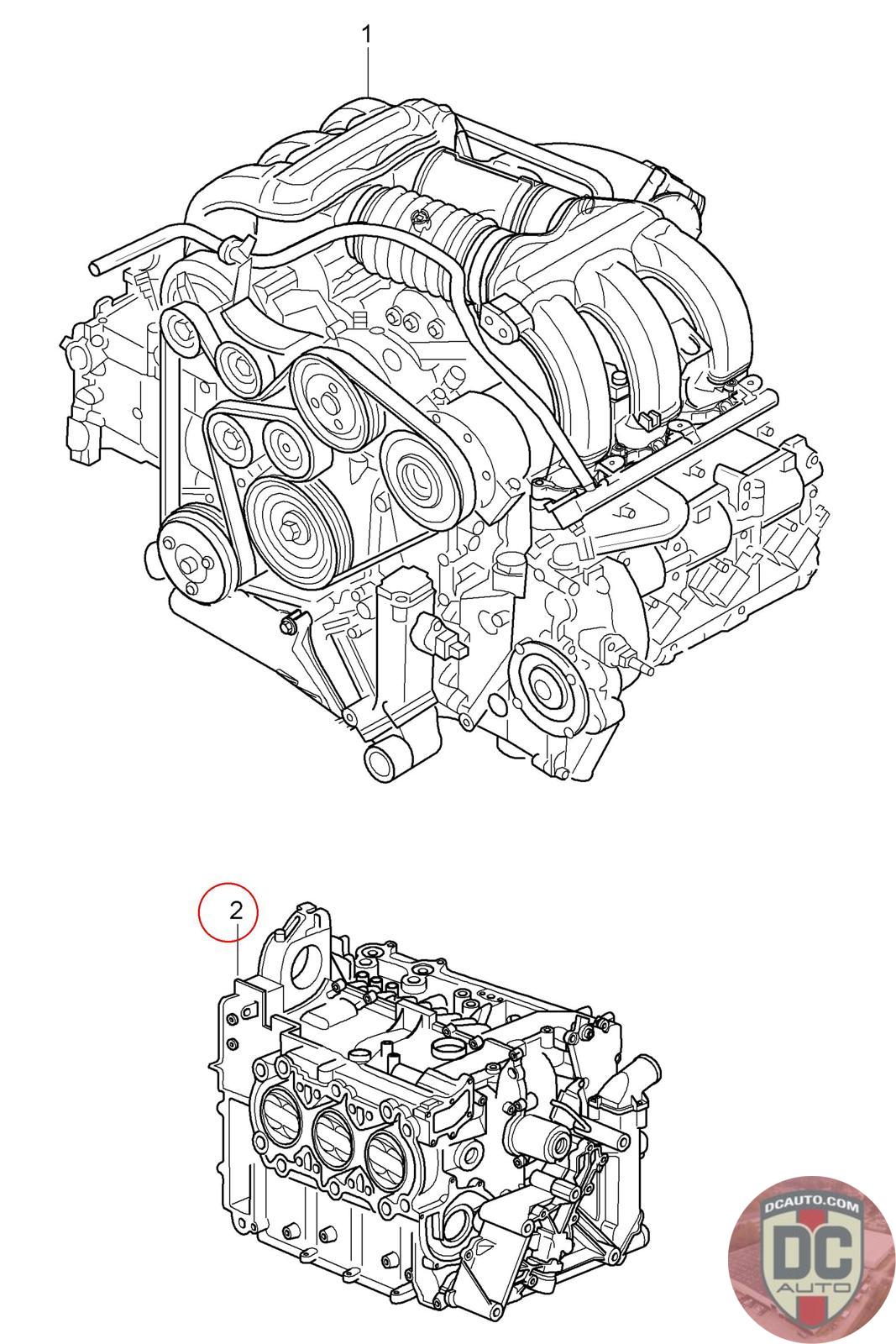 1

2

DCAUTO.COM
DC
AUTO