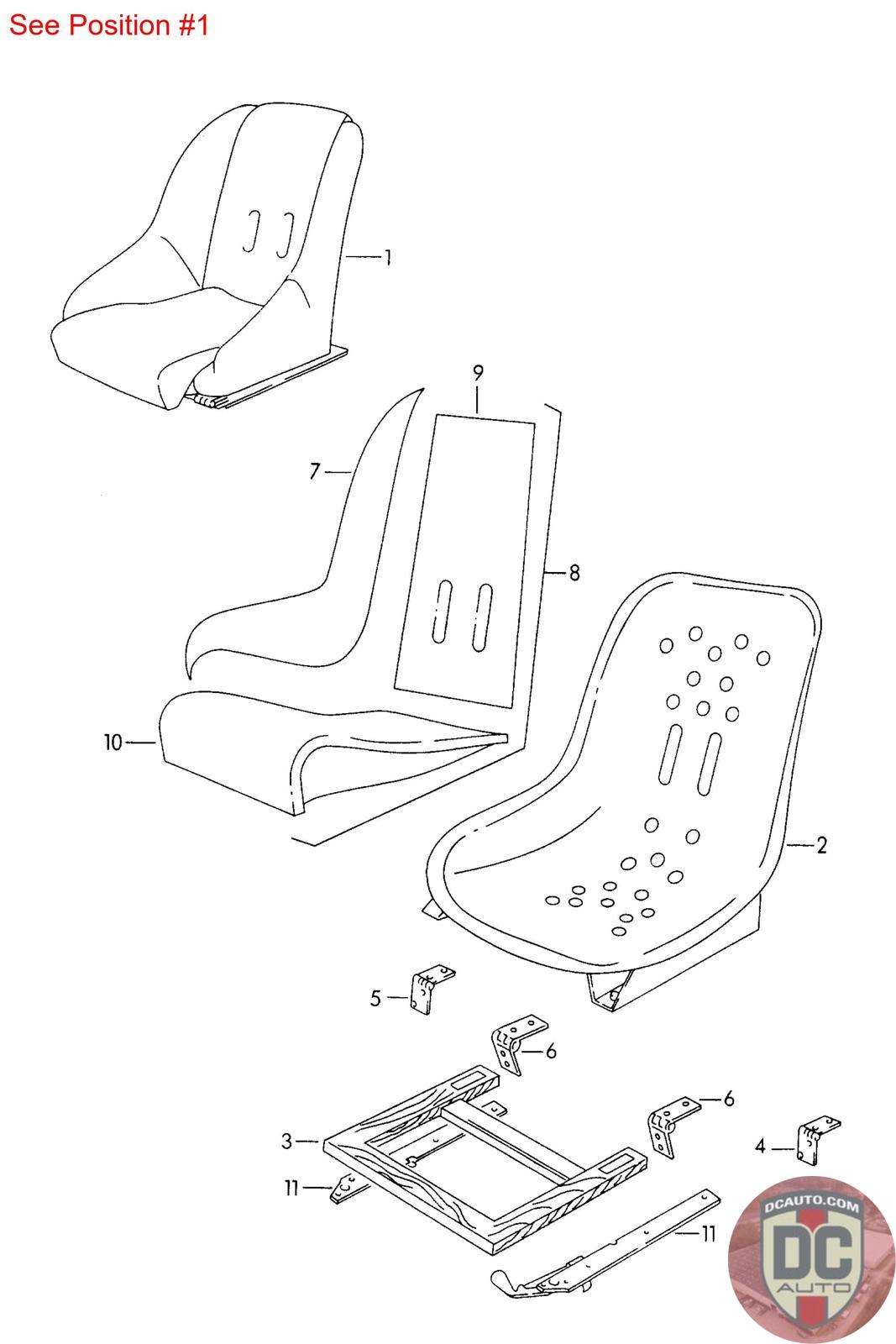 See Position #1

1
9
7
8
10
2
5
6
6
3
4
11
11

DCAUTO.COM
DC
AUTO