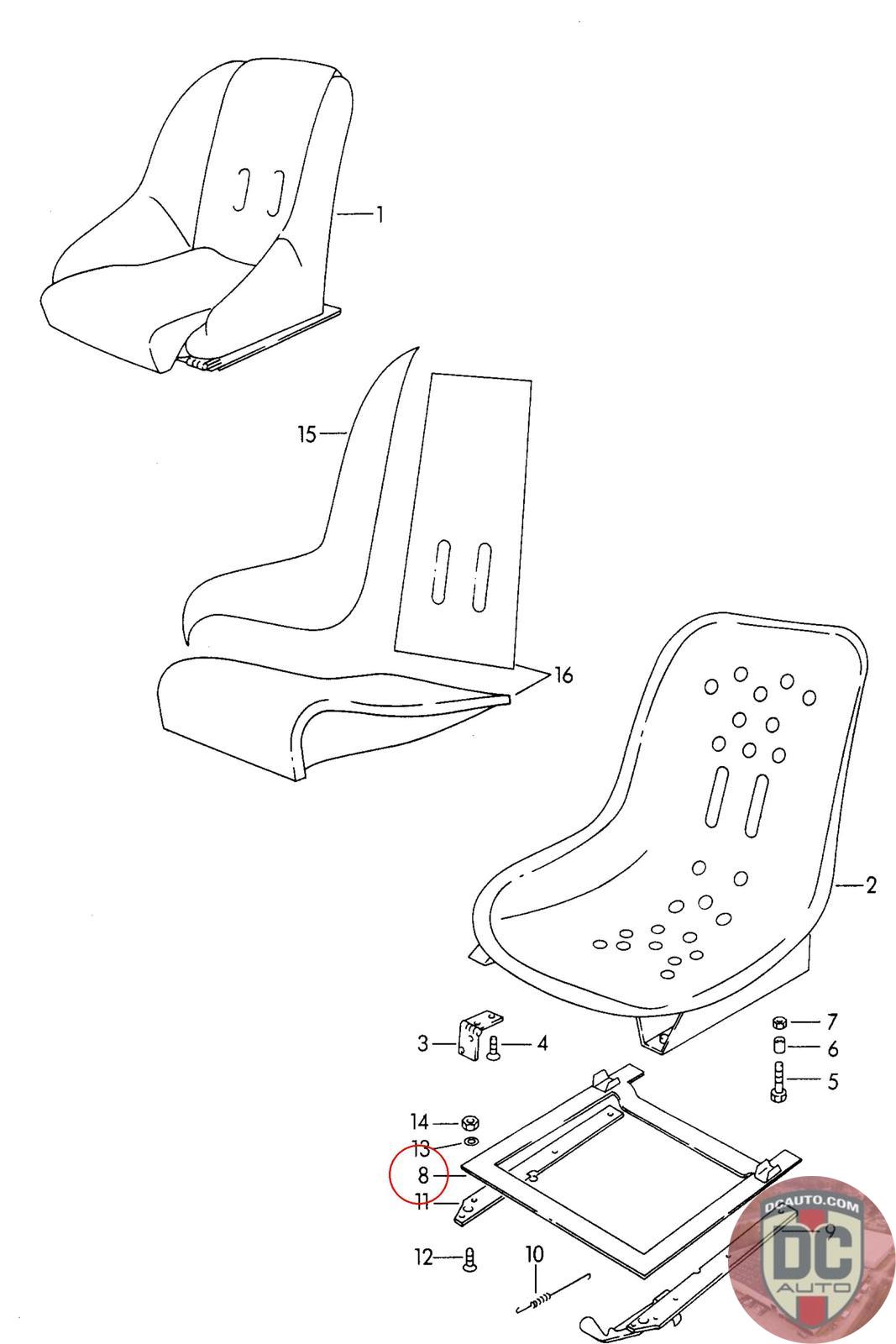 1
15
16
2
3
4
7
6
5
14
13
8
11
12
10
9
DCAUTO.COM
DC
AUTO